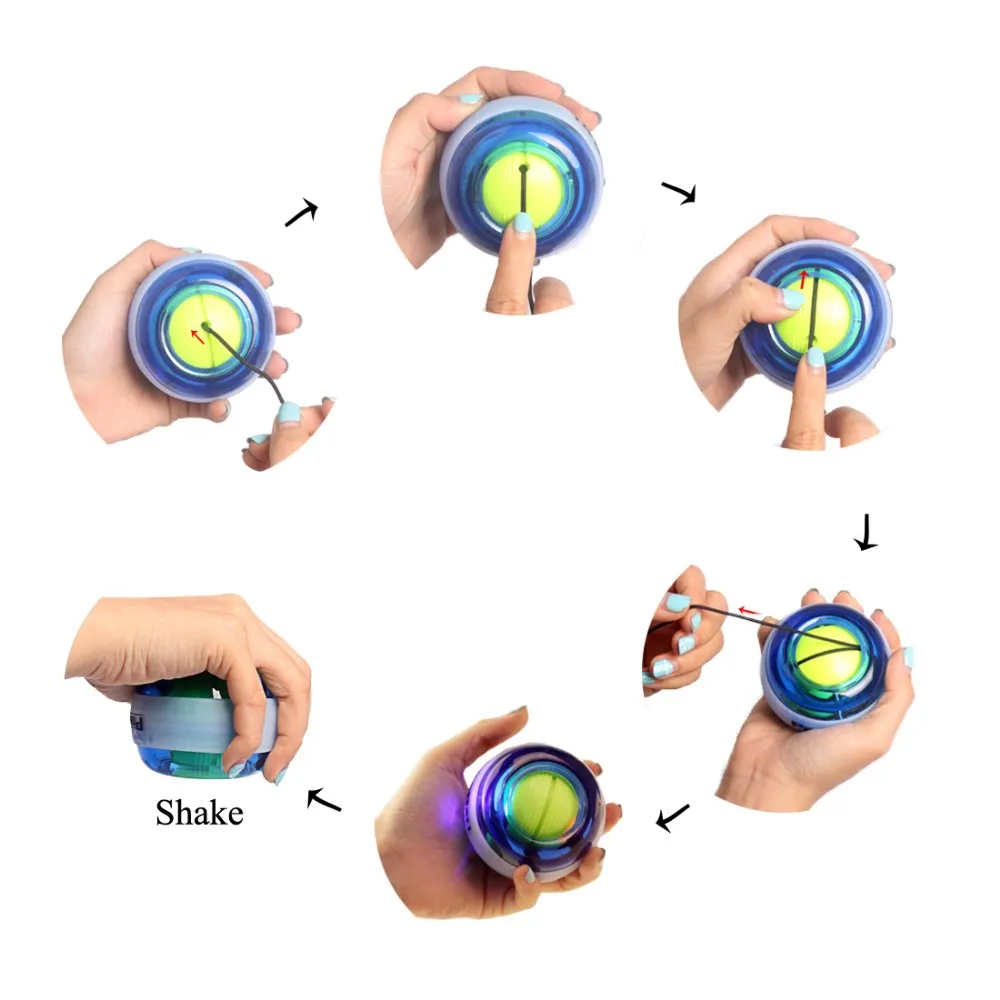 Shake