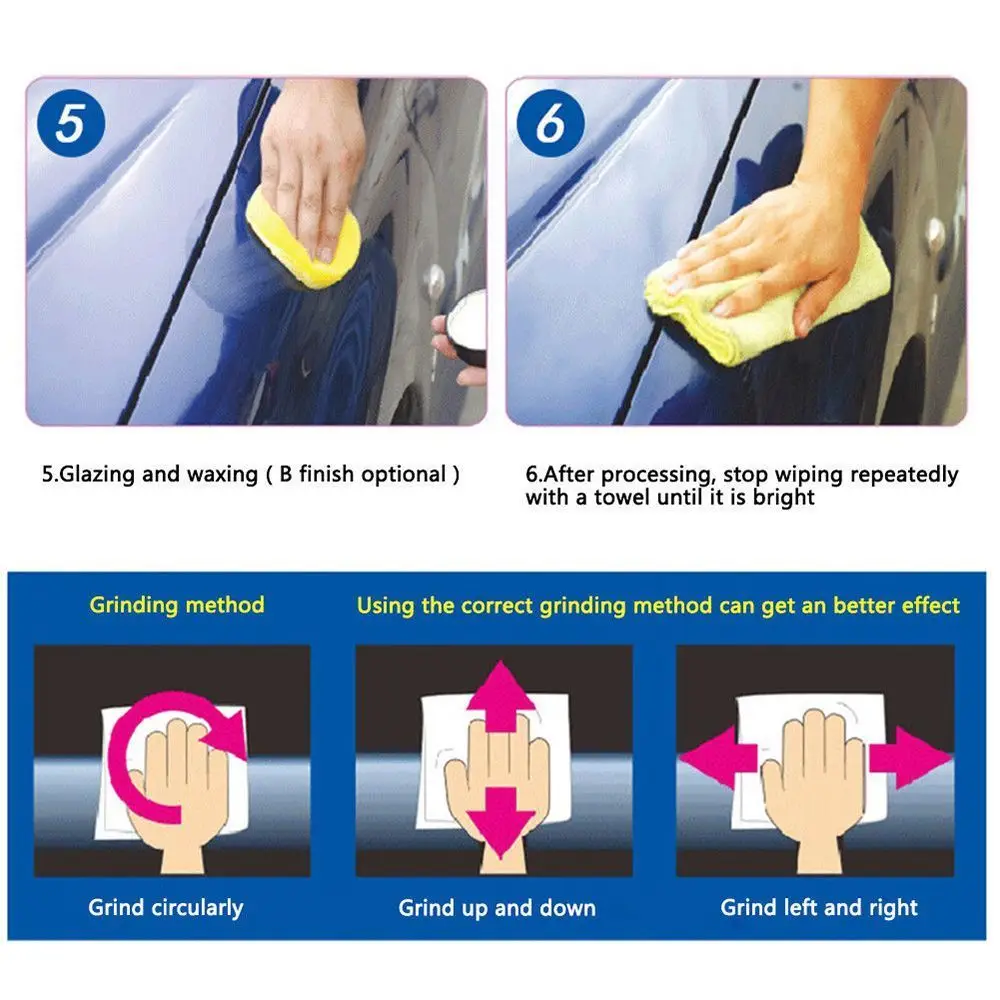 5

6

5.Glazing and waxing ( B finish optional )

6.After processing, stop wiping repeatedly with a towel until it is bright

Grinding method

Using the correct grinding method can get an better effect

Grind circularly

Grind up and down

Grind left and right