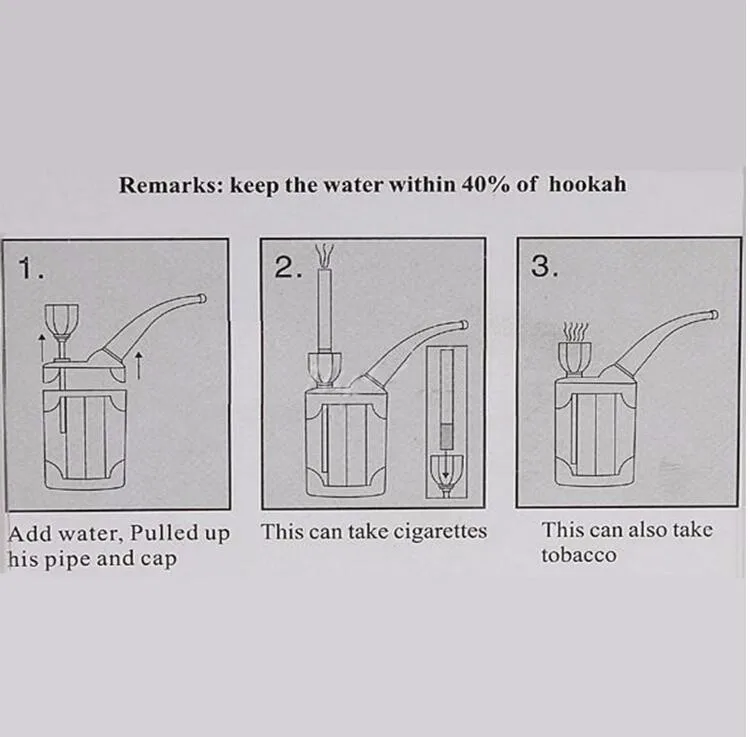 Remarks: keep the water within 40% of hookah

1.

Add water, Pulled up his pipe and cap

2.

This can take cigarettes

3.

This can also take tobacco