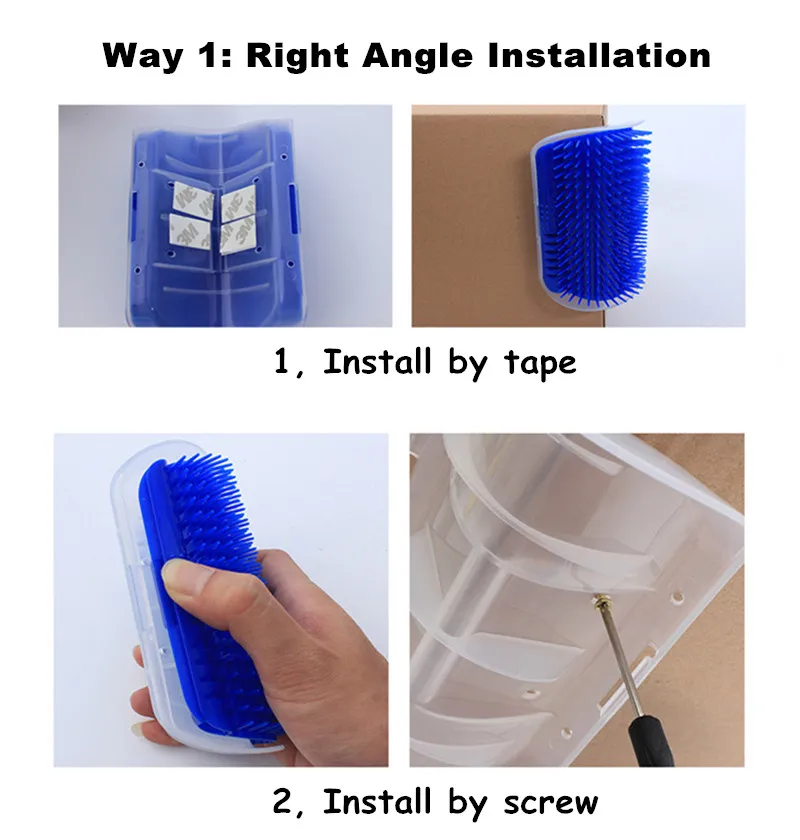 Way 1: Right Angle Installation

3M 3M 3M 3M

1, Install by tape

2, Install by screw