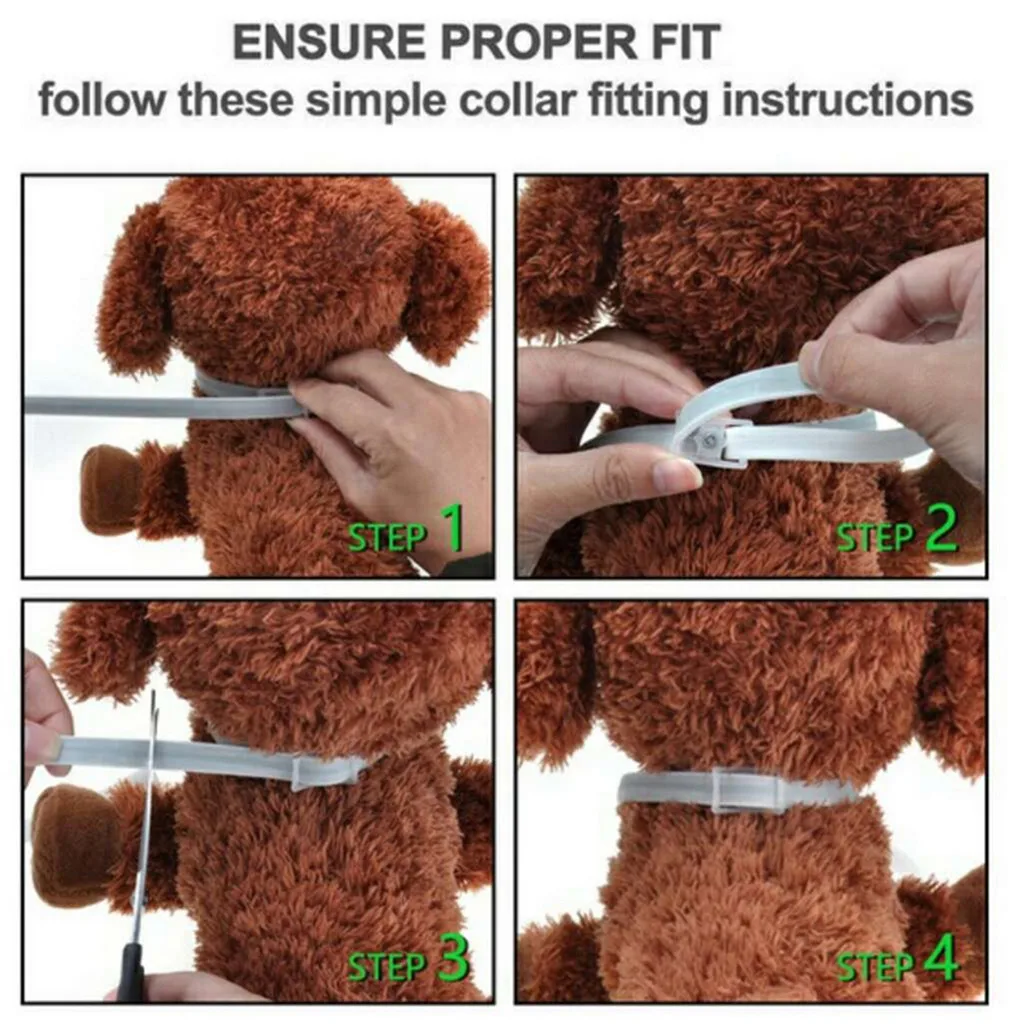 ENSURE PROPER FIT
follow these simple collar fitting instructions

STEP 1

STEP 2

STEP 3

STEP 4