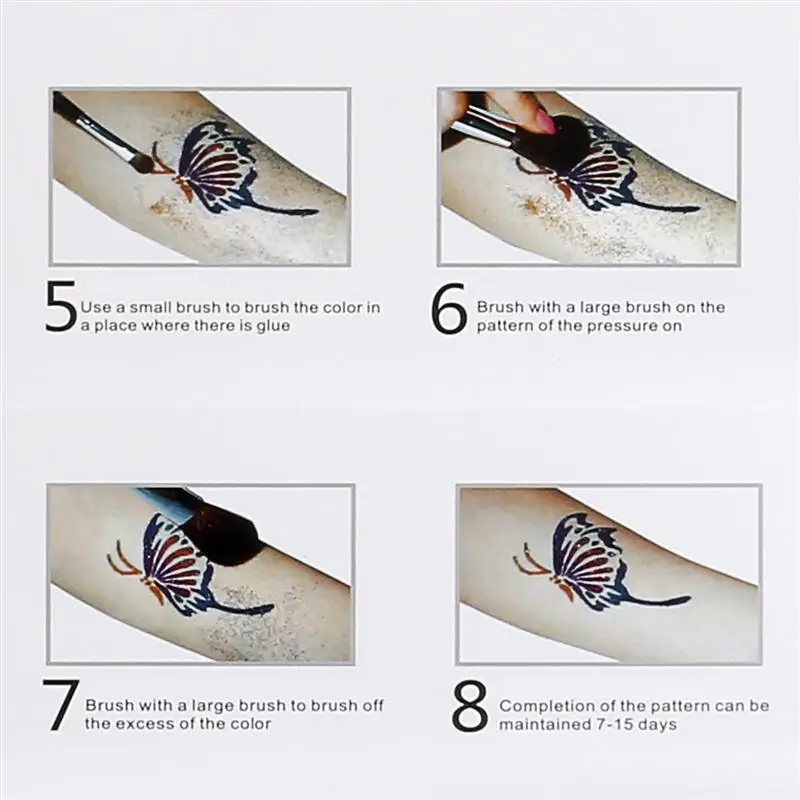 5 Use a small brush to brush the color in a place where there is glue

6 Brush with a large brush on the pattern of the pressure on

7 Brush with a large brush to brush off the excess of the color

8 Completion of the pattern can be maintained 7-15 days