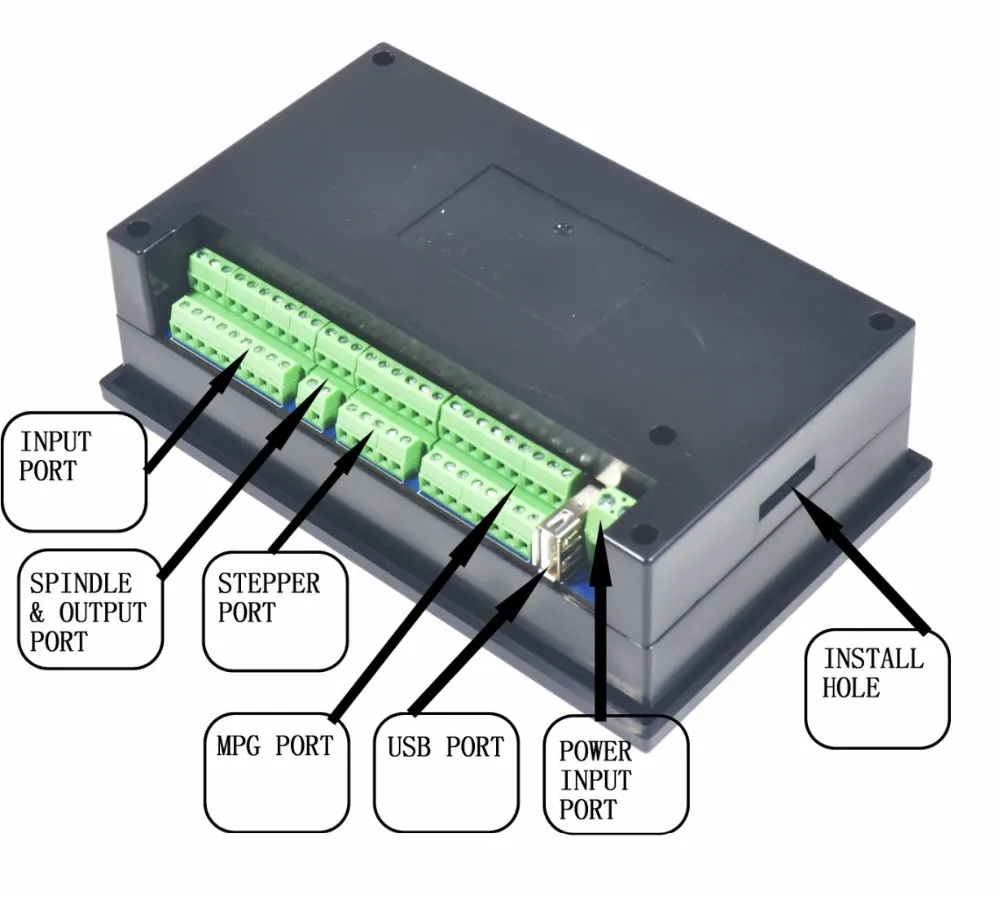 INPUT PORT

SPINDLE & OUTPUT PORT

STEPPER PORT

MPG PORT

USB PORT

POWER INPUT PORT

INSTALL HOLE