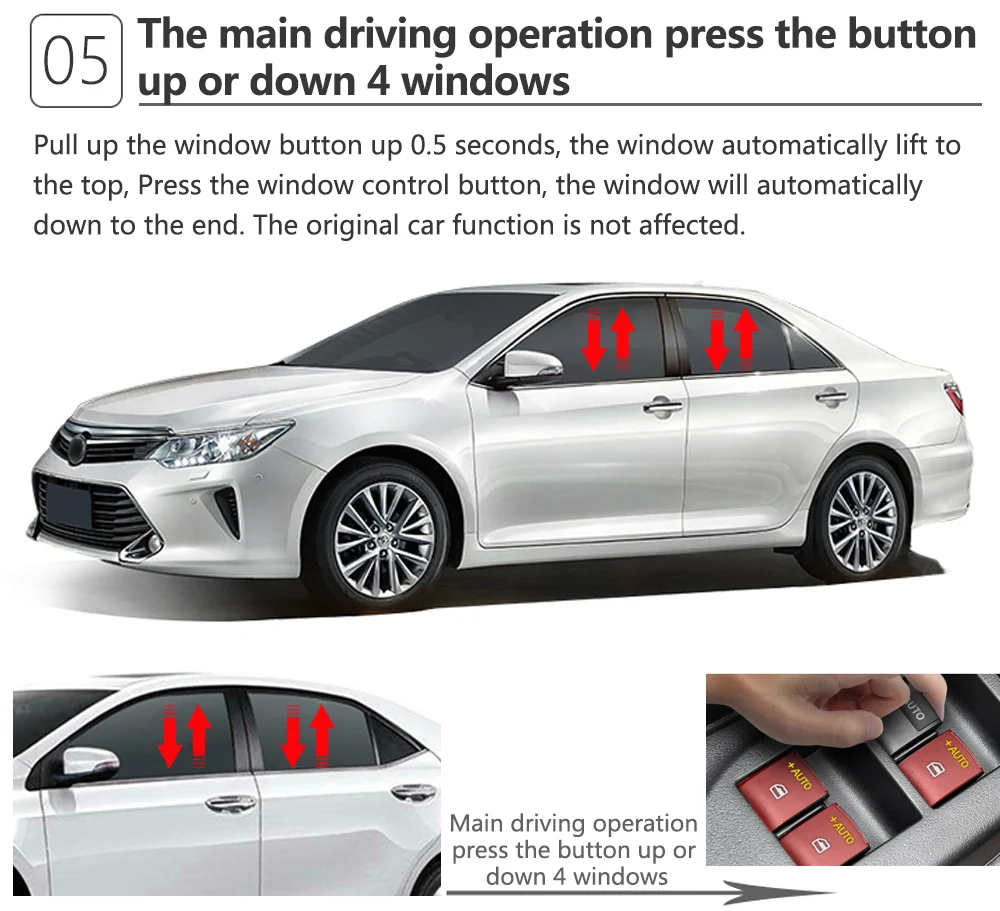 05 The main driving operation press the button up or down 4 windows

Pull up the window button up 0.5 seconds, the window automatically lift to the top, Press the window control button, the window will automatically down to the end. The original car function is not affected.

Main driving operation press the button up or down 4 windows

UTO

+AUTO

+AUTO

+AUTO