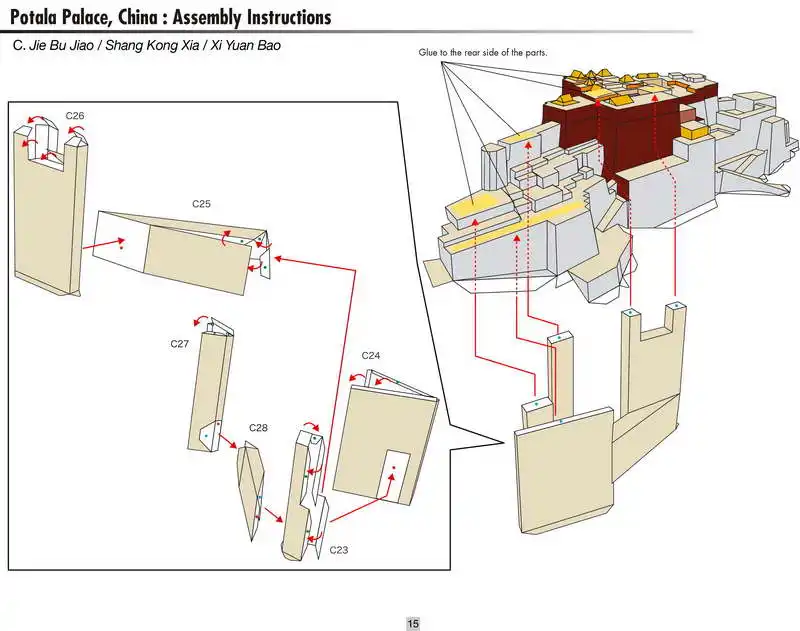 Potala Palace, China : Assembly Instructions

C. Jie Bu Jiao / Shang Kong Xia / Xi Yuan Bao

Glue to the rear side of the parts.

C26

C25

C27

C24

C28

C23

15