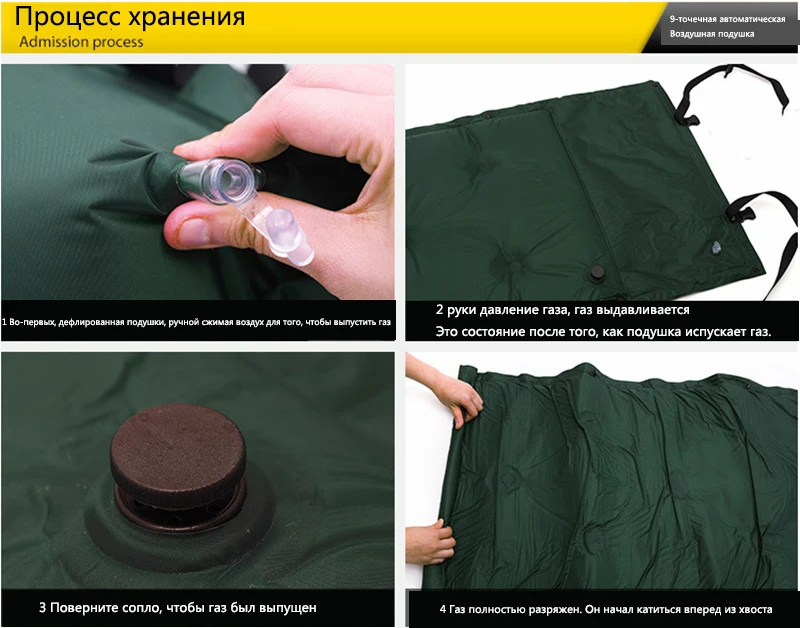 Процесс хранения
Admission process

9-точечная автоматическая
Воздушная подушка

1 Во-первых, дефлированная подушки, ручной сжимая воздух для того, чтобы выпустить газ

2 руки давление газа, газ выдавливается
Это состояние после того, как подушка испускает газ.

3 Поверните сопло, чтобы газ был выпущен

4 Газ полностью разряжен. Он начал катиться вперед из хвоста