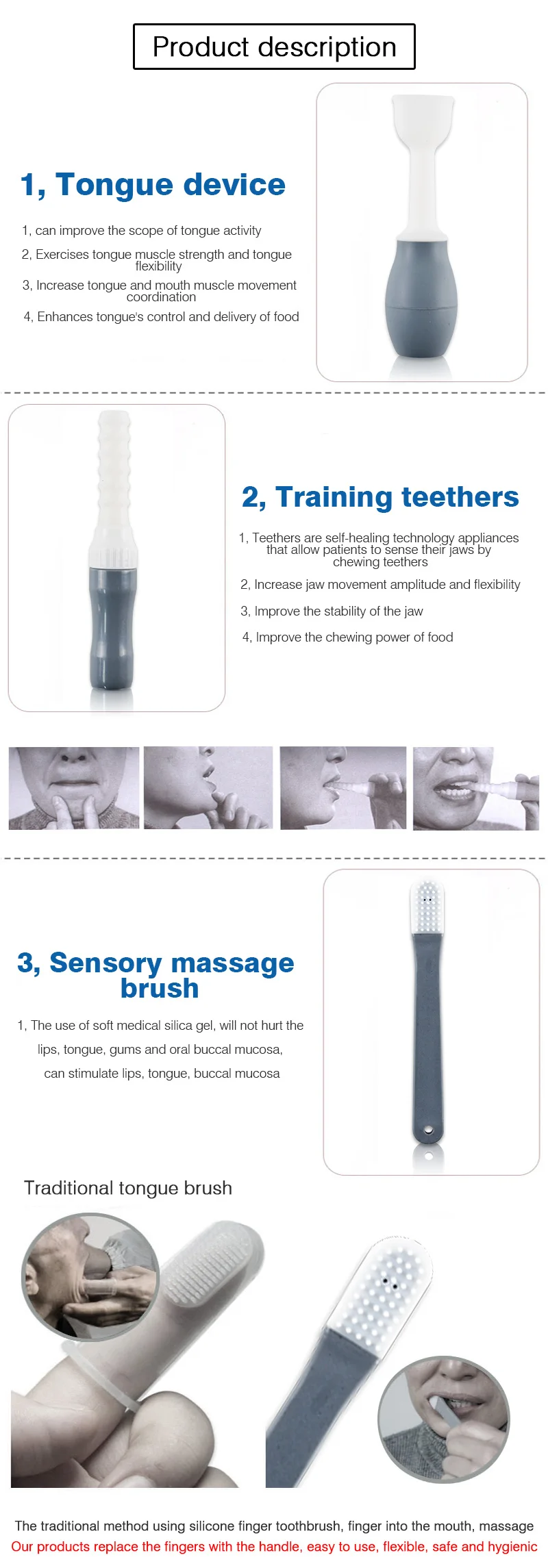 Product description

1, Tongue device

1, can improve the scope of tongue activity

2, Exercises tongue muscle strength and tongue flexibility

3, Increase tongue and mouth muscle movement coordination

4, Enhances tongue's control and delivery of food

2, Training teethers

1, Teethers are self-healing technology appliances that allow patients to sense their jaws by chewing teethers

2, Increase jaw movement amplitude and flexibility

3, Improve the stability of the jaw

4, Improve the chewing power of food

3, Sensory massage brush

1, The use of soft medical silica gel, will not hurt the lips, tongue, gums and oral buccal mucosa, can stimulate lips, tongue, buccal mucosa

Traditional tongue brush

The traditional method using silicone finger toothbrush, finger into the mouth, massage
Our products replace the fingers with the handle, easy to use, flexible, safe and hygienic