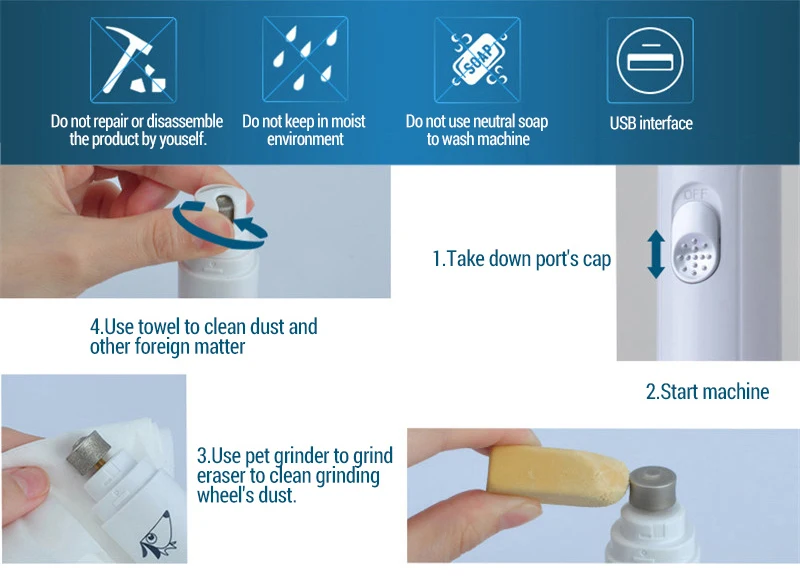 Do not repair or disassemble the product by youself.

Do not keep in moist environment

SOAP

Do not use neutral soap to wash machine

USB interface

1.Take down port's cap

OFF

4.Use towel to clean dust and other foreign matter

2.Start machine

3.Use pet grinder to grind eraser to clean grinding wheel's dust.