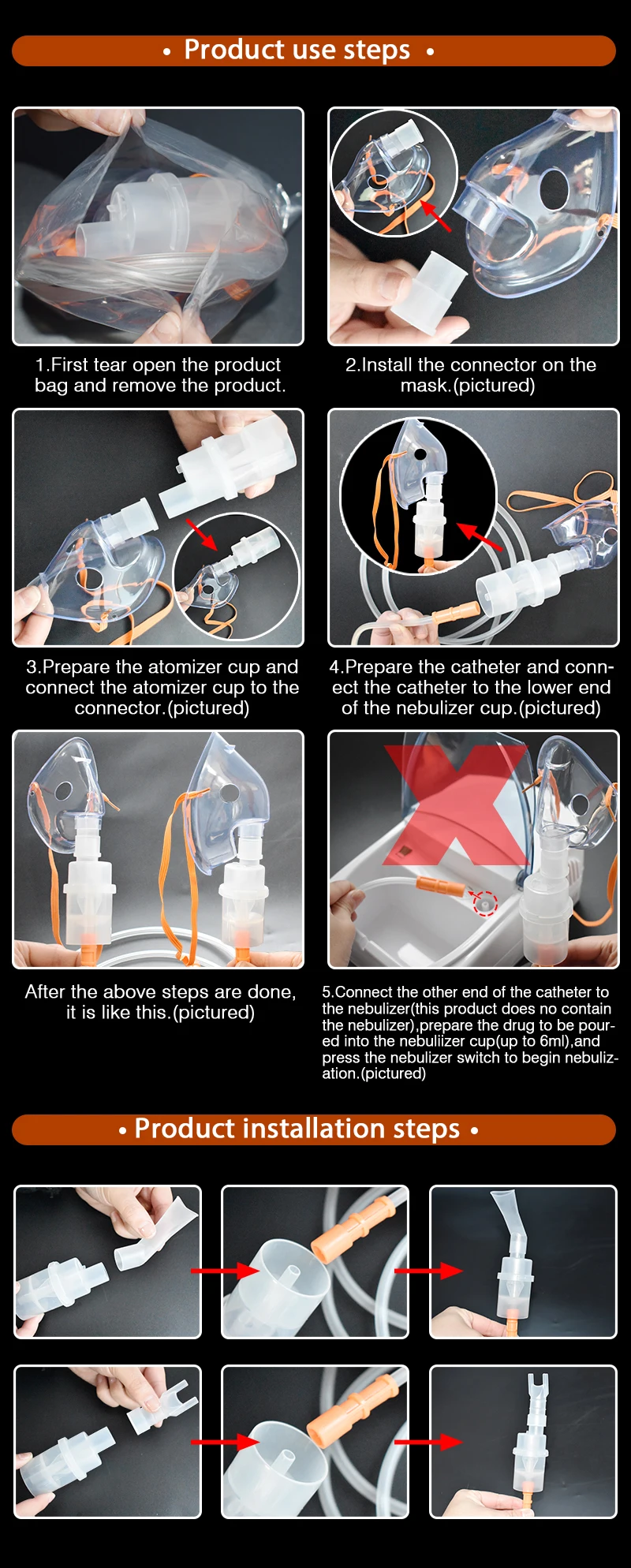 • Product use steps •

1.First tear open the product bag and remove the product.

2.Install the connector on the mask.(pictured)

3.Prepare the atomizer cup and connect the atomizer cup to the connector.(pictured)

4.Prepare the catheter and connect the catheter to the lower end of the nebulizer cup.(pictured)

After the above steps are done, it is like this.(pictured)

5.Connect the other end of the catheter to the nebulizer(this product does no contain the nebulizer),prepare the drug to be poured into the nebuliizer cup(up to 6ml),and press the nebulizer switch to begin nebulization.(pictured)

• Product installation steps •