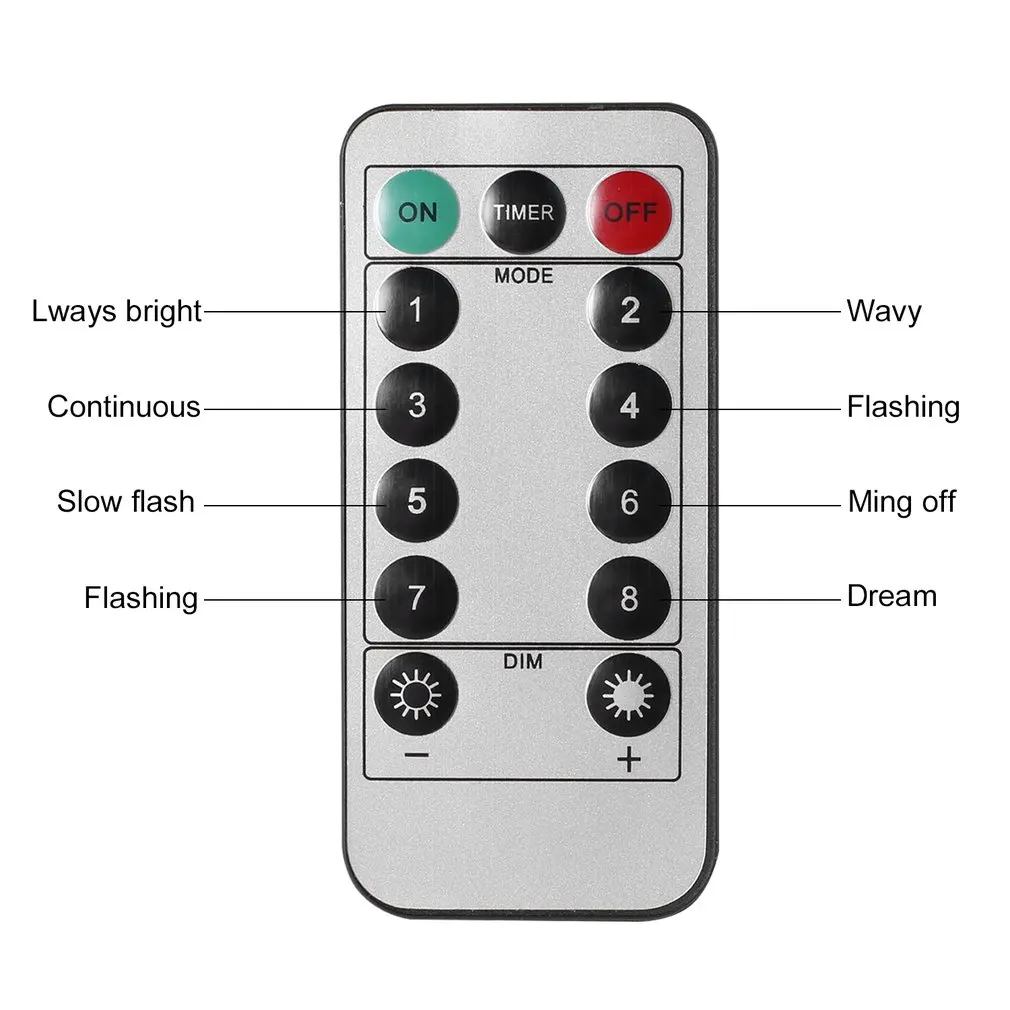 ON TIMER OFF

MODE

Lways bright 1
2 Wavy

Continuous 3
4 Flashing

Slow flash 5
6 Ming off

Flashing 7
8 Dream

DIM

−
+