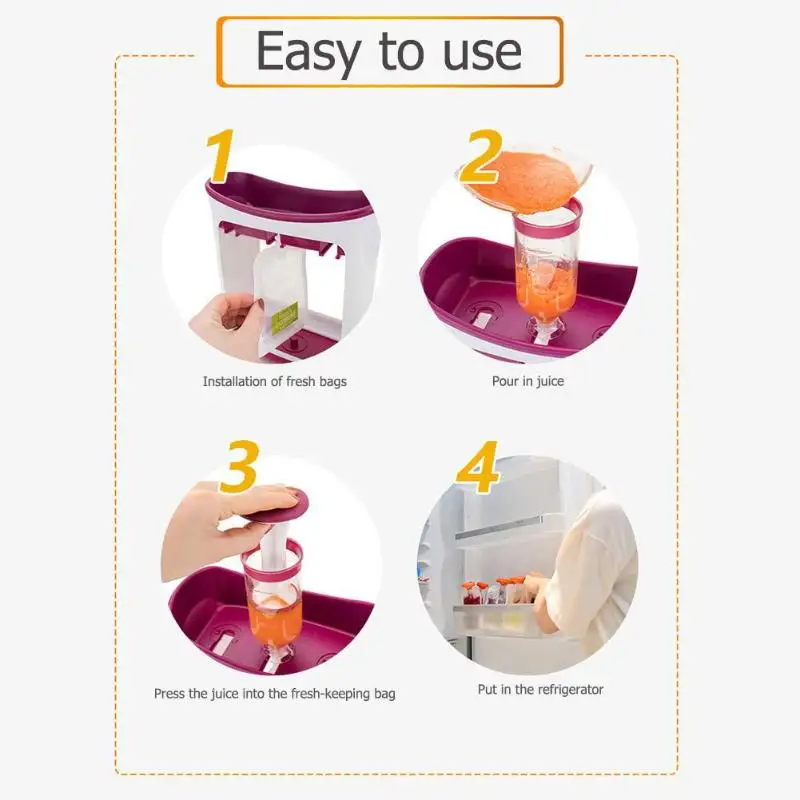 Easy to use

1

Installation of fresh bags

2

Pour in juice

3

Press the juice into the fresh-keeping bag

4

Put in the refrigerator