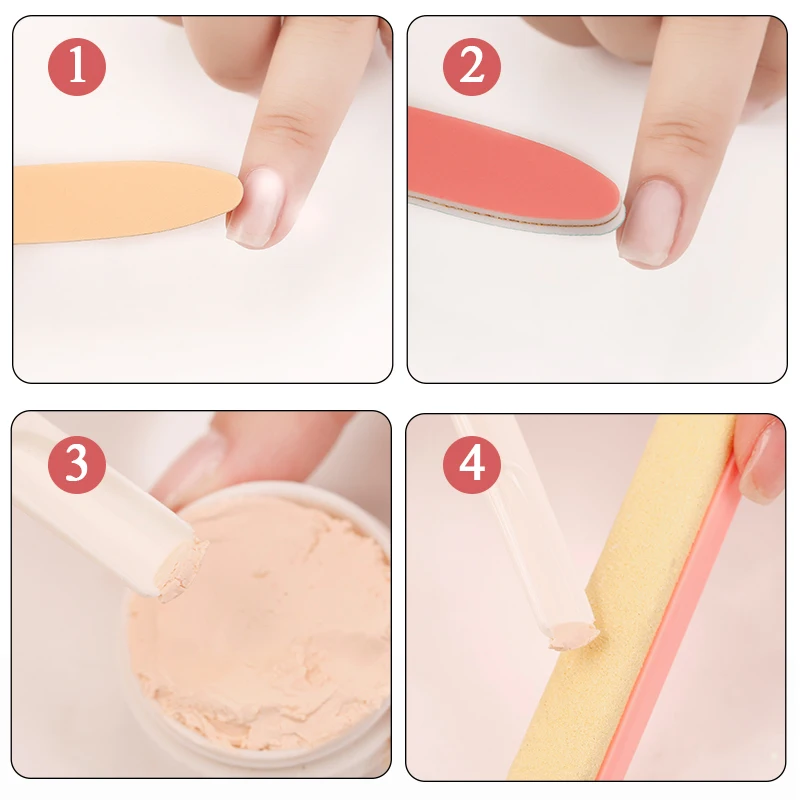 1

2

3

4