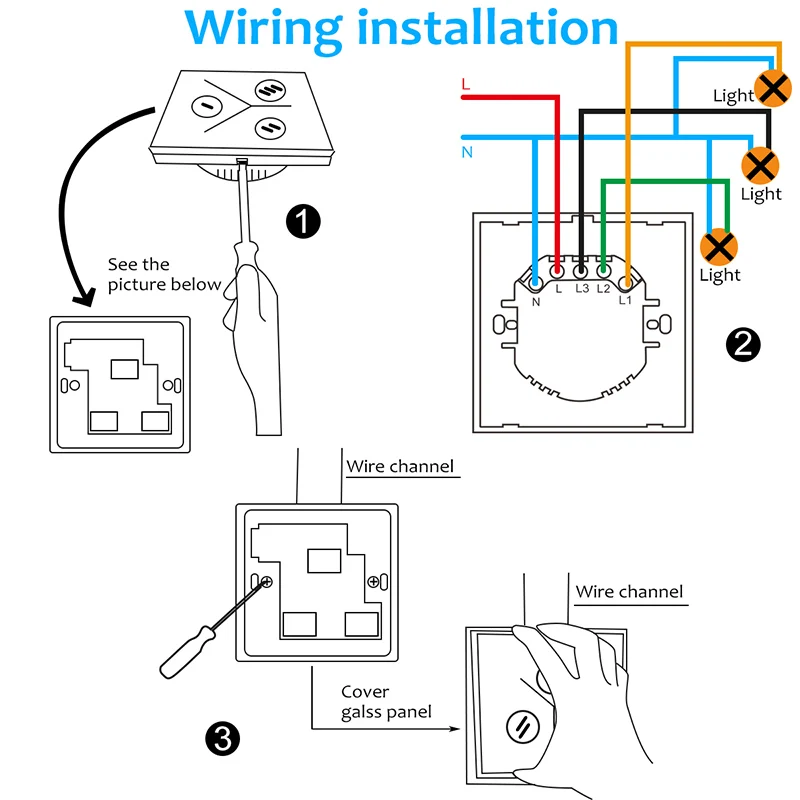 Wiring installation

1

See the picture below

L

N

Light

Light

Light

N L L3 L2 L1

2

Wire channel

Wire channel

Cover galss panel

3