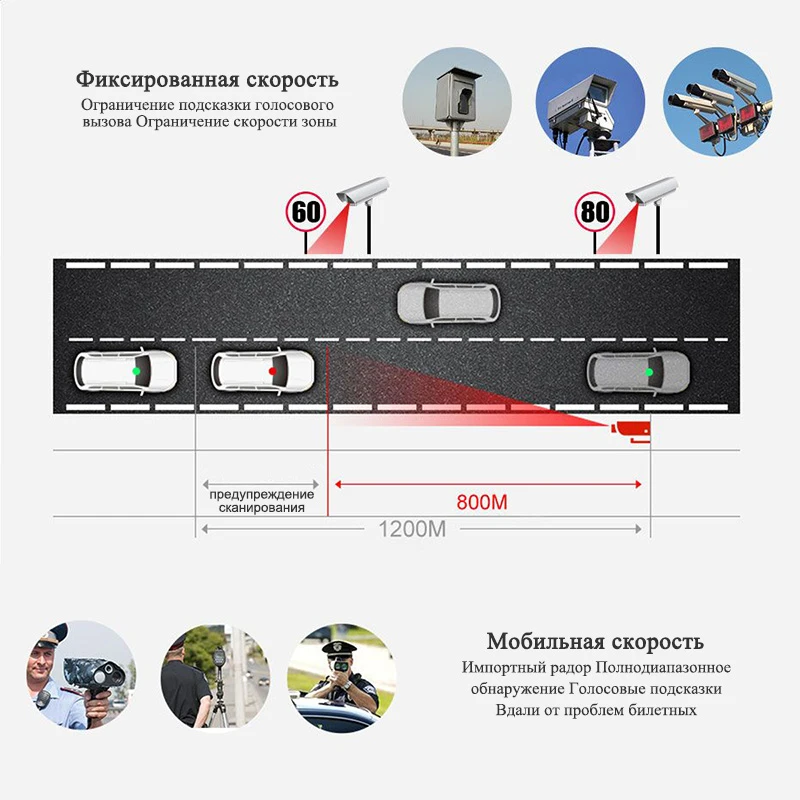 Фиксированная скорость
Ограничение подсказки голосового вызова Ограничение скорости зоны

60

80

предупреждение сканирования

800M

1200M

Мобильная скорость
Импортный радор Полнодиапазонное обнаружение Голосовые подсказки Вдали от проблем билетных