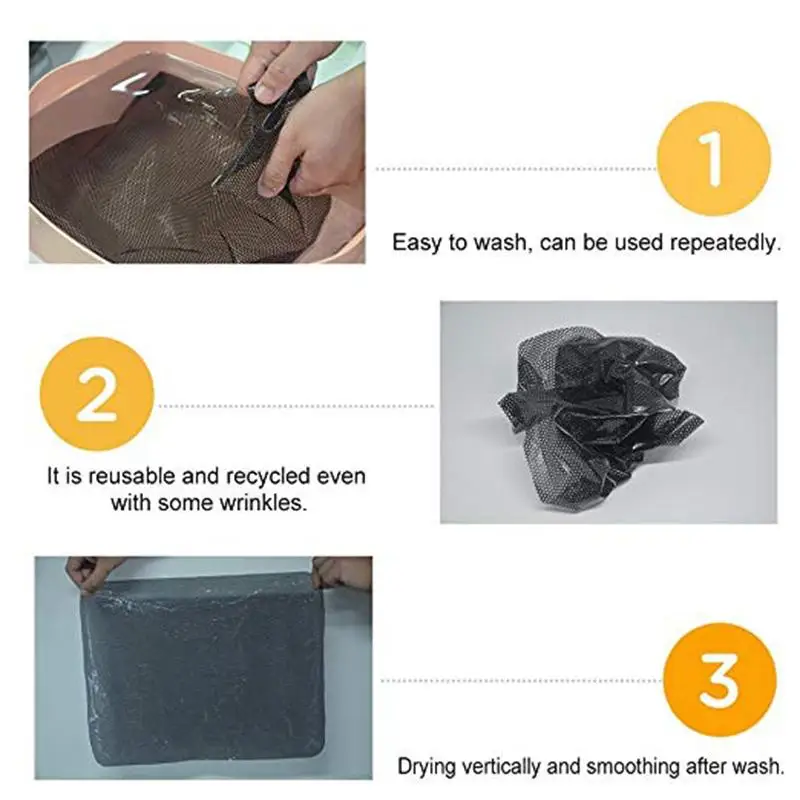 1

Easy to wash, can be used repeatedly.

2

It is reusable and recycled even with some wrinkles.

3

Drying vertically and smoothing after wash.