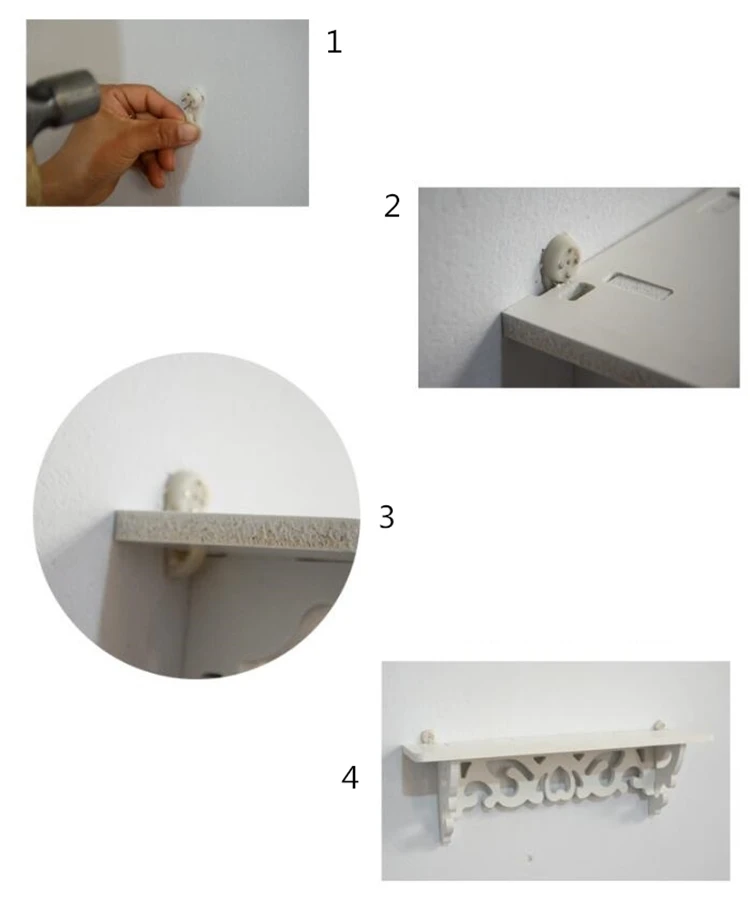 1

2

3

4