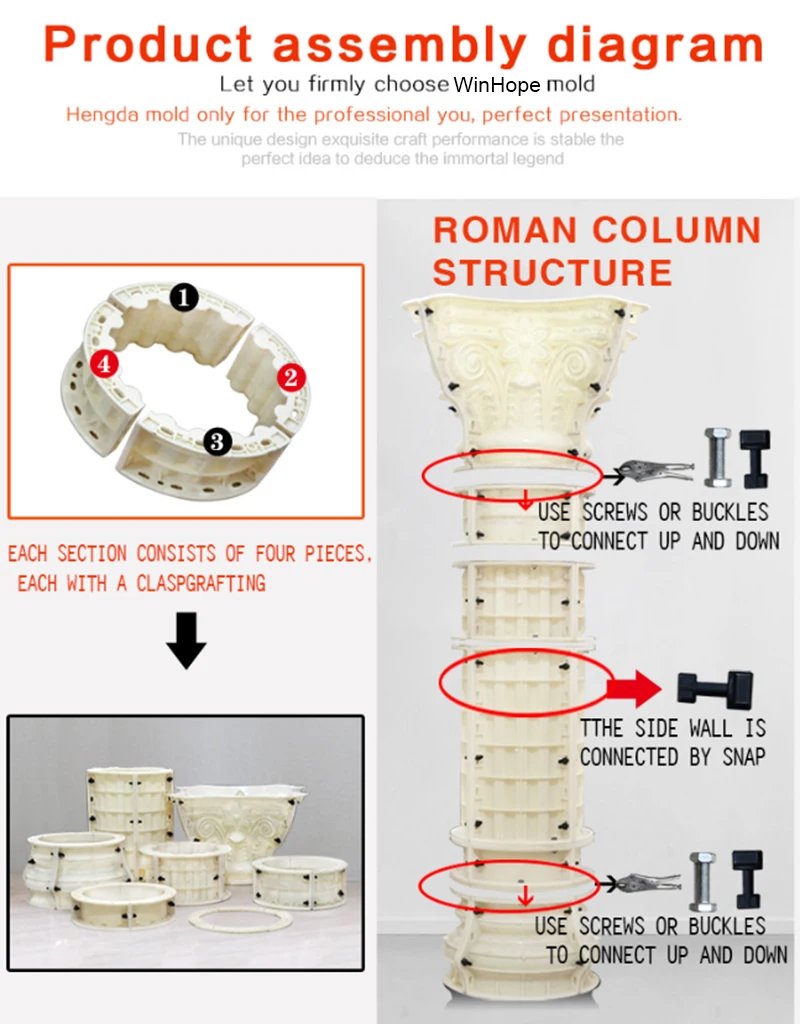 Product assembly diagram

Let you firmly choose WinHope mold

Hengda mold only for the professional you, perfect presentation.

The unique design exquisite craft performance is stable the perfect idea to deduce the immortal legend

1
2
3
4

EACH SECTION CONSISTS OF FOUR PIECES, EACH WITH A CLASPGRAFTING

ROMAN COLUMN STRUCTURE

USE SCREWS OR BUCKLES TO CONNECT UP AND DOWN

TTHE SIDE WALL IS CONNECTED BY SNAP

USE SCREWS OR BUCKLES TO CONNECT UP AND DOWN