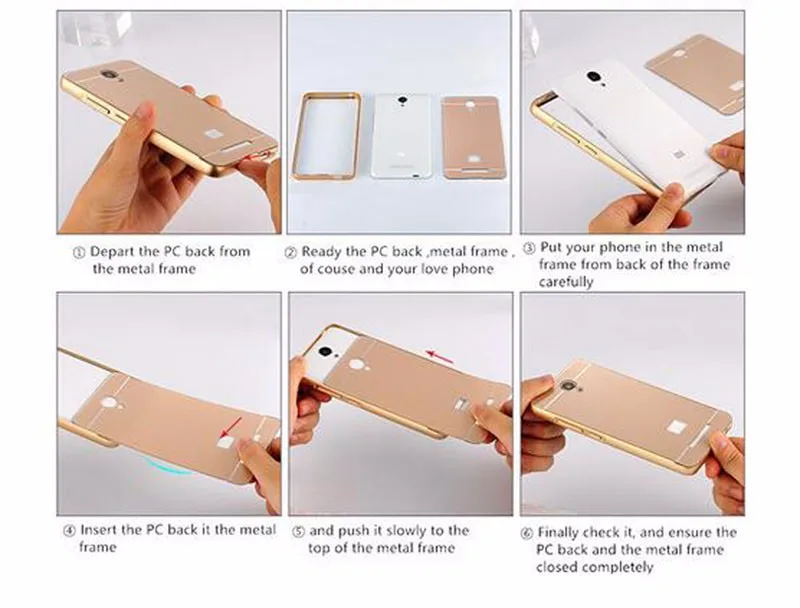 ① Depart the PC back from the metal frame

② Ready the PC back ,metal frame , of couse and your love phone

③ Put your phone in the metal frame from back of the frame carefully

④ Insert the PC back it the metal frame

⑤ and push it slowly to the top of the metal frame

⑥ Finally check it, and ensure the PC back and the metal frame closed completely