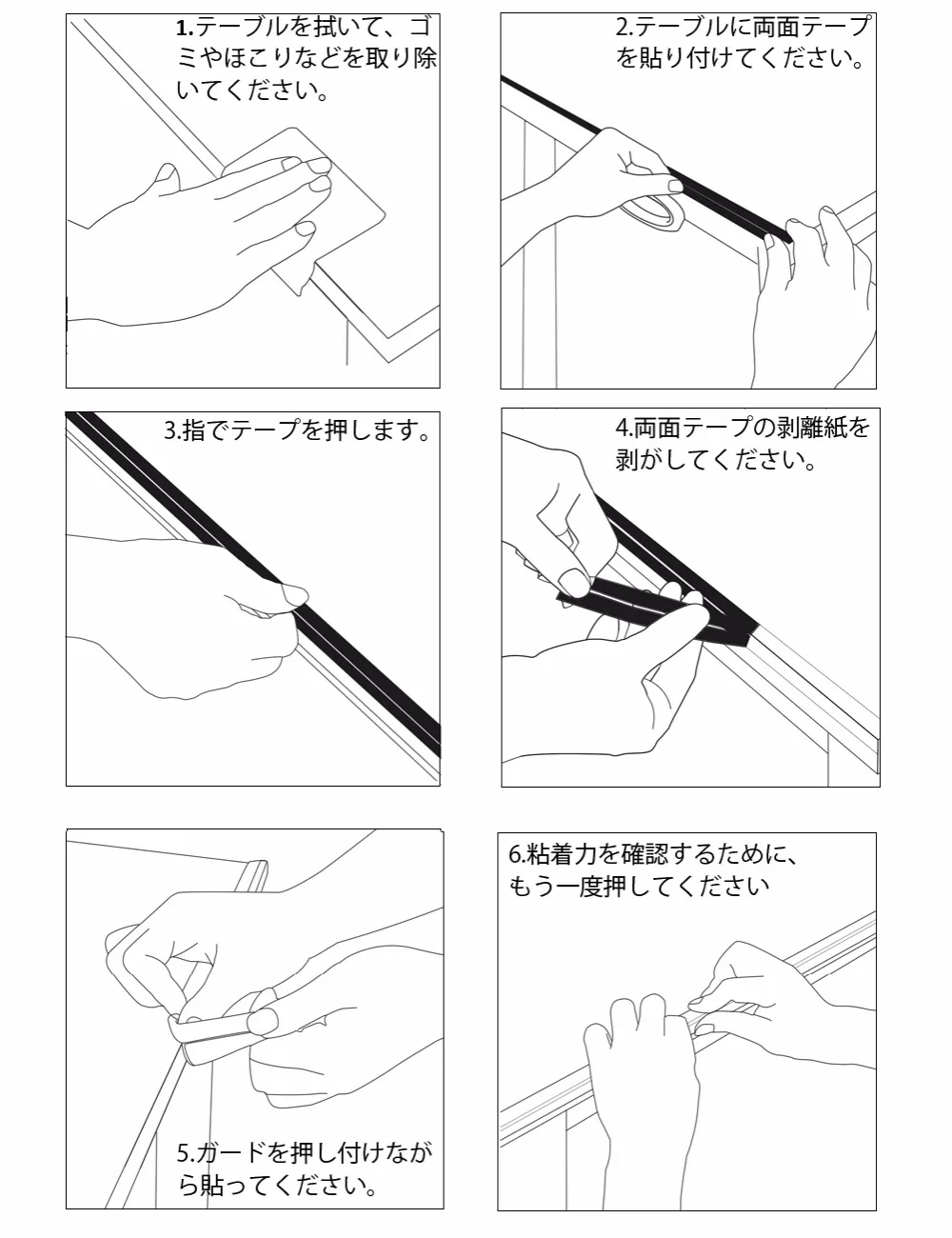 1.テーブルを拭いて、ゴミやほこりなどを取り除いてください。

2.テーブルに両面テープを貼り付けてください。

3.指でテープを押します。

4.両面テープの剥離紙を剥がしてください。

5.ガードを押し付けながら貼ってください。

6.粘着力を確認するために、もう一度押してください