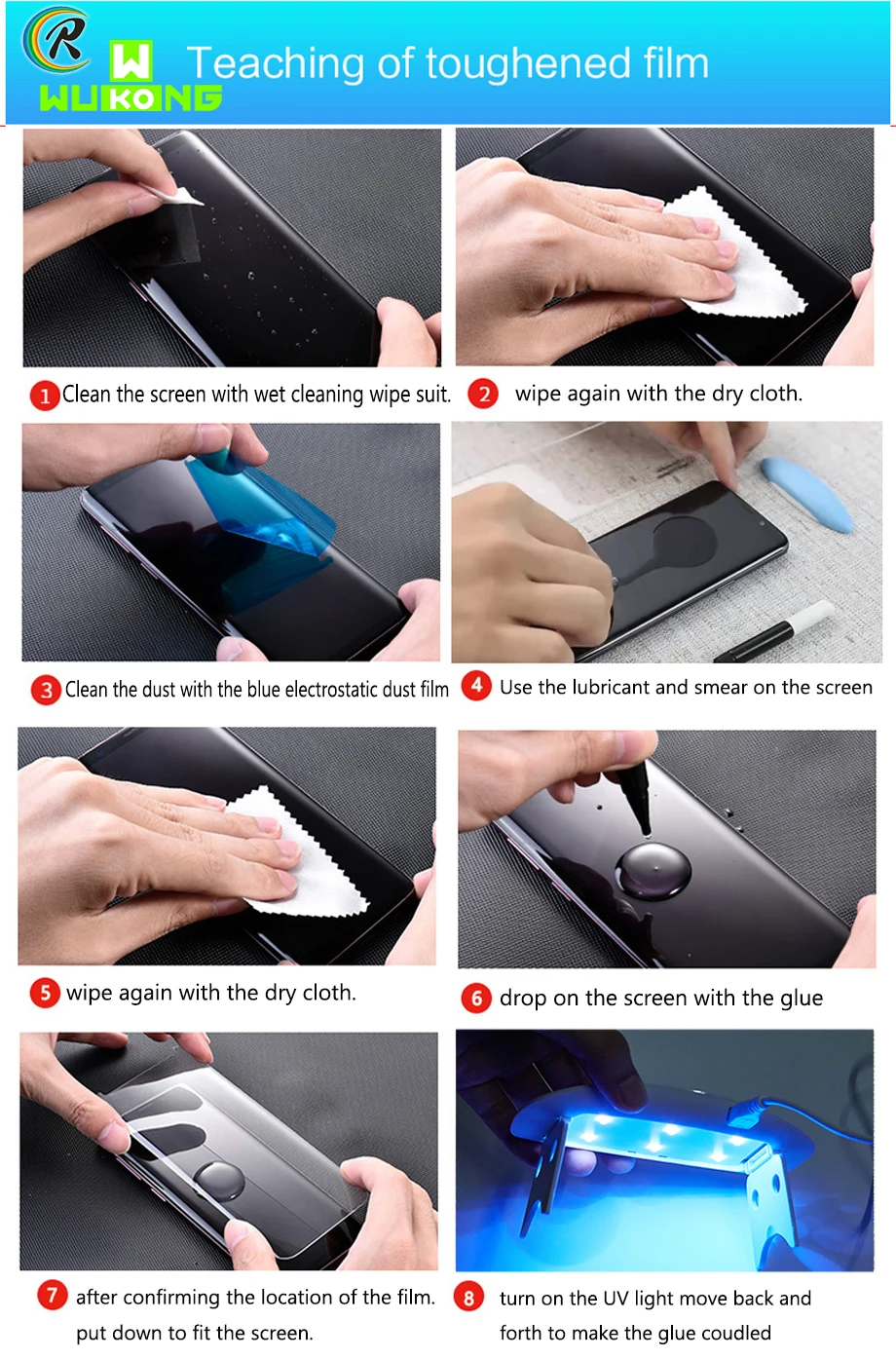 R
W
WUKONG
Teaching of toughened film

1 Clean the screen with wet cleaning wipe suit.

2 wipe again with the dry cloth.

3 Clean the dust with the blue electrostatic dust film

4 Use the lubricant and smear on the screen

5 wipe again with the dry cloth.

6 drop on the screen with the glue

7 after confirming the location of the film. put down to fit the screen.

8 turn on the UV light move back and forth to make the glue coudled