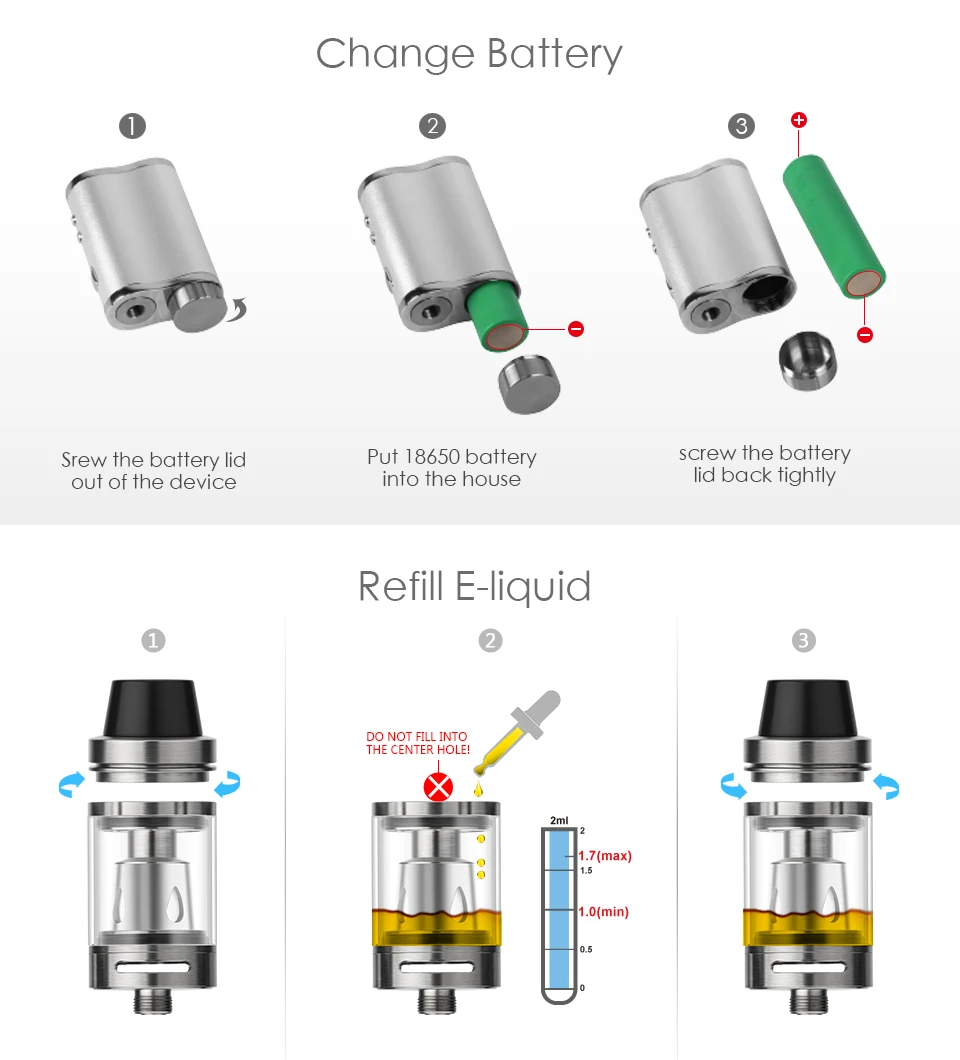 Change Battery

1

Srew the battery lid out of the device

2

Put 18650 battery into the house

3

screw the battery lid back tightly

Refill E-liquid

1

2

DO NOT FILL INTO THE CENTER HOLE!

2ml
2
1.7(max)
1.5
1.0(min)
0.5
0

3