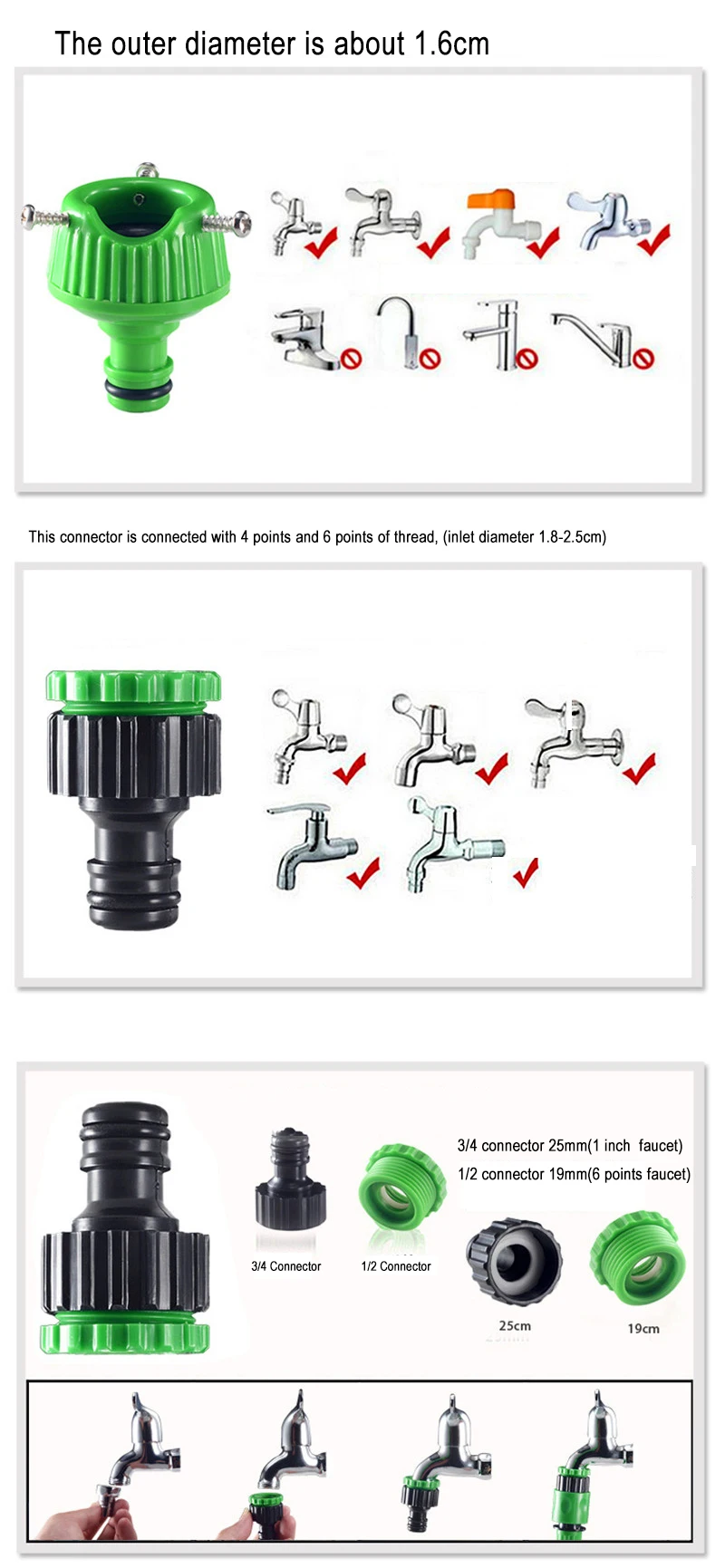 The outer diameter is about 1.6cm

This connector is connected with 4 points and 6 points of thread, (inlet diameter 1.8-2.5cm)

3/4 connector 25mm(1 inch faucet)
1/2 connector 19mm(6 points faucet)

3/4 Connector

1/2 Connector

25cm

19cm