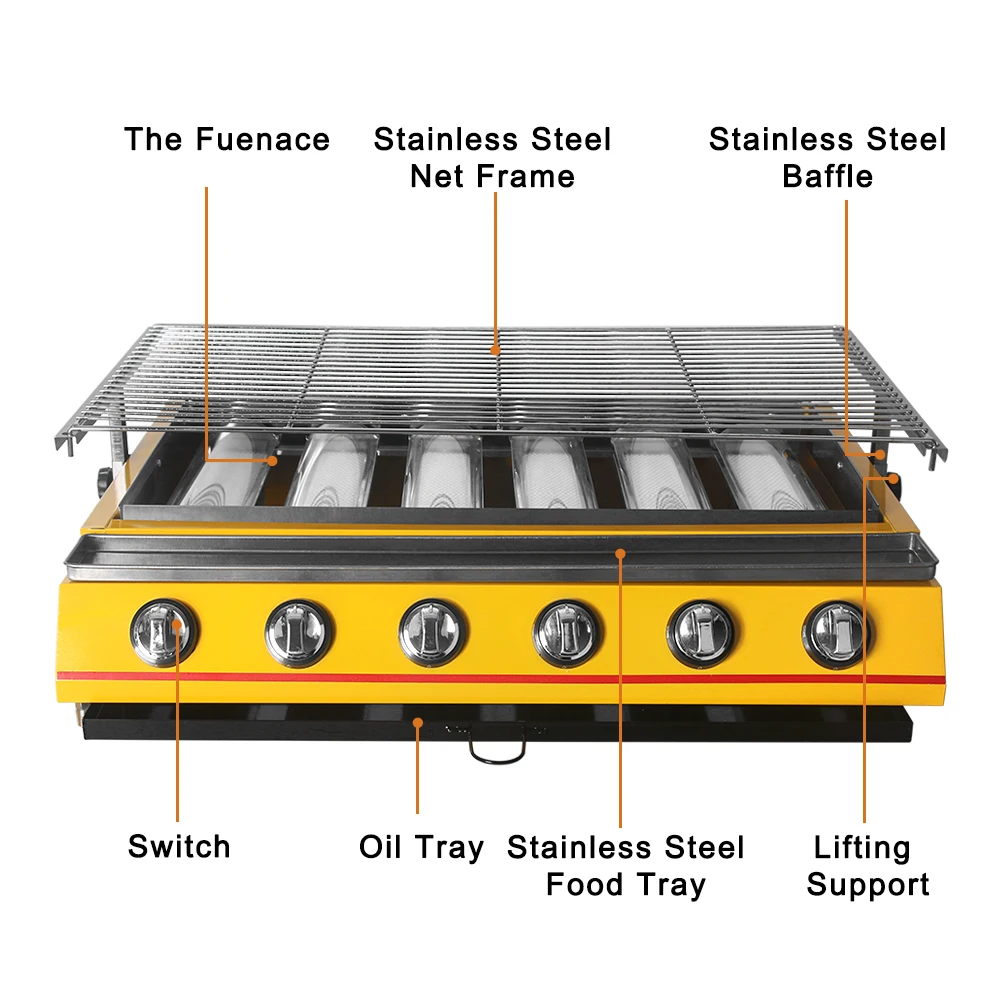 The Fuenace

Stainless Steel Net Frame

Stainless Steel Baffle

Switch

Oil Tray

Stainless Steel Food Tray

Lifting Support