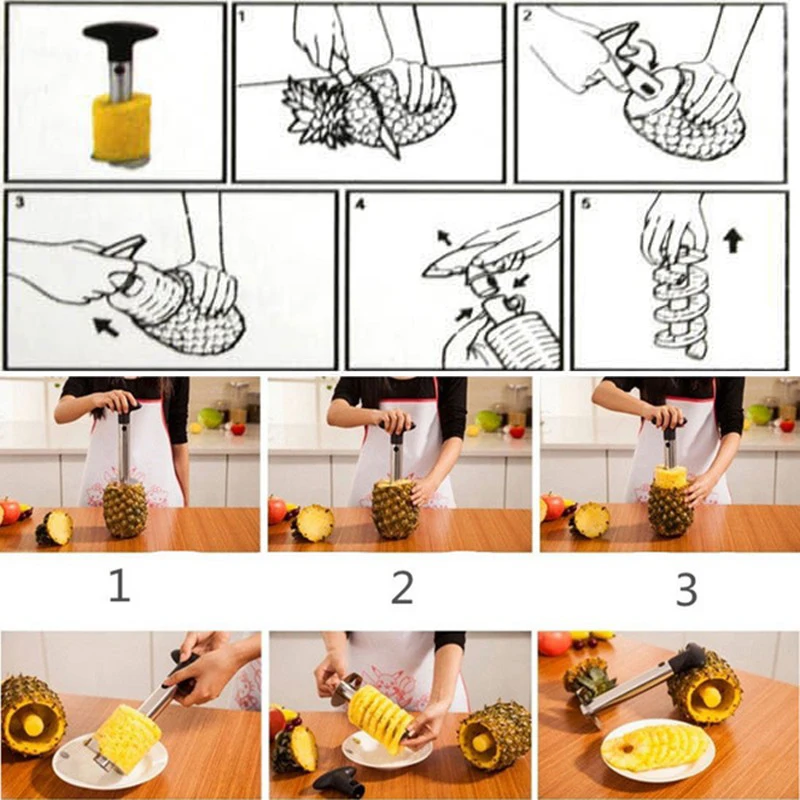 1
2
3
4
5
1
2
3