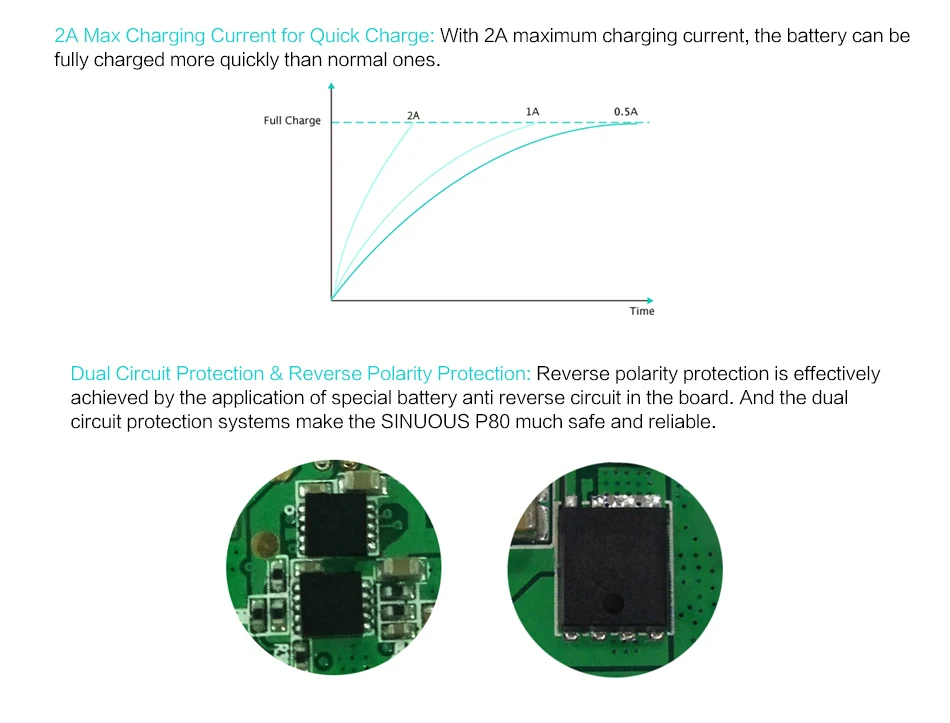 2A Max Charging Current for Quick Charge: With 2A maximum charging current, the battery can be fully charged more quickly than normal ones.

Full Charge
2A
1A
0.5A
Time

Dual Circuit Protection & Reverse Polarity Protection: Reverse polarity protection is effectively achieved by the application of special battery anti reverse circuit in the board. And the dual circuit protection systems make the SINUOUS P80 much safe and reliable.