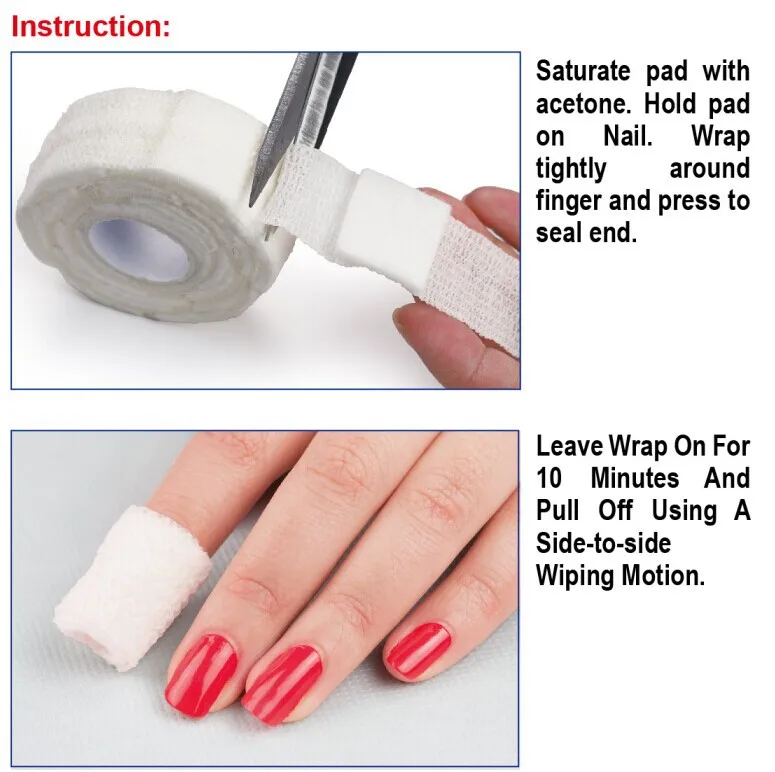 Instruction:

Saturate pad with acetone. Hold pad on Nail. Wrap tightly around finger and press to seal end.

Leave Wrap On For 10 Minutes And Pull Off Using A Side-to-side Wiping Motion.