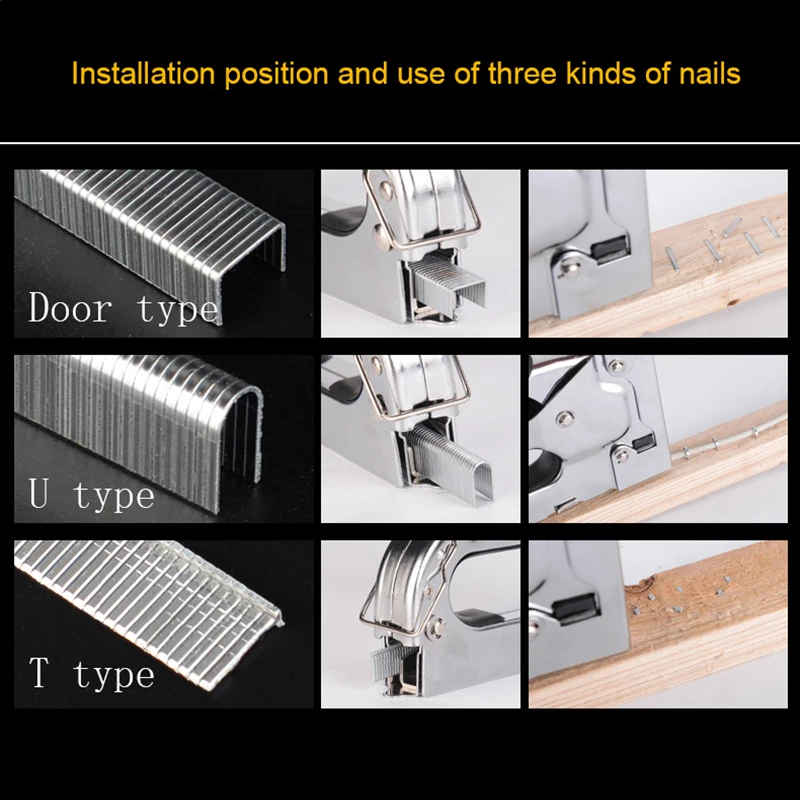 Installation position and use of three kinds of nails

Door type

U type

T type