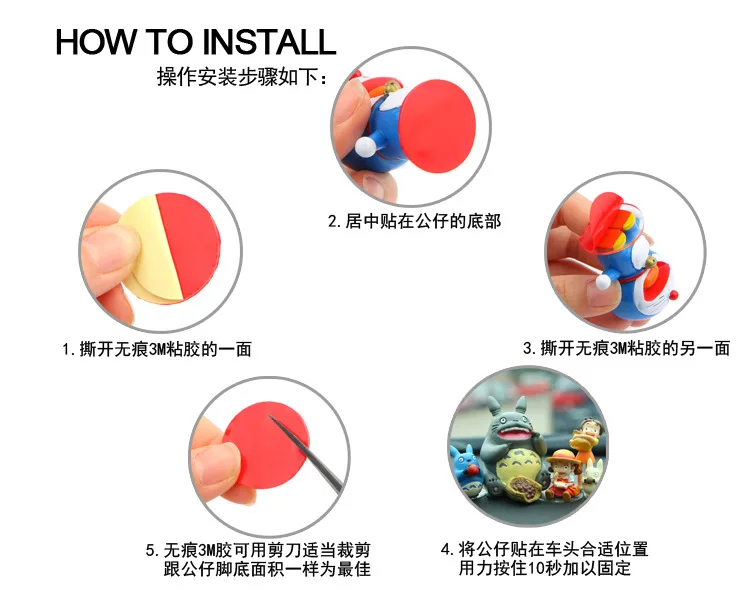 HOW TO INSTALL
操作安装步骤如下：

2. 居中贴在公仔的底部

1. 撕开无痕3M粘胶的一面

3. 撕开无痕3M粘胶的另一面

5. 无痕3M胶可用剪刀适当裁剪
跟公仔脚底面积一样为最佳

4. 将公仔贴在车头合适位置
用力按住10秒加以固定