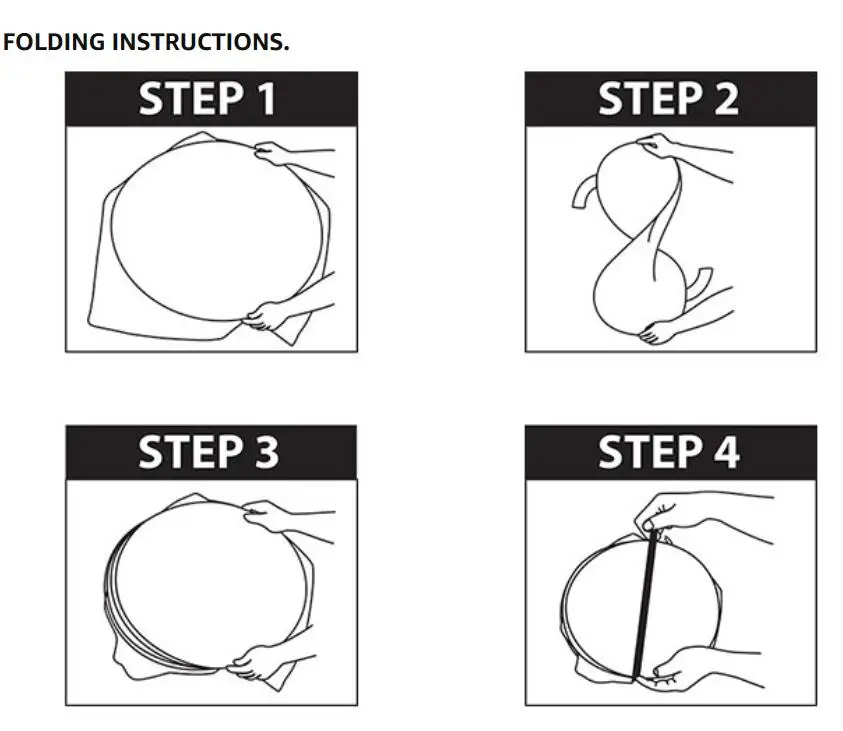 FOLDING INSTRUCTIONS.

STEP 1

STEP 2

STEP 3

STEP 4