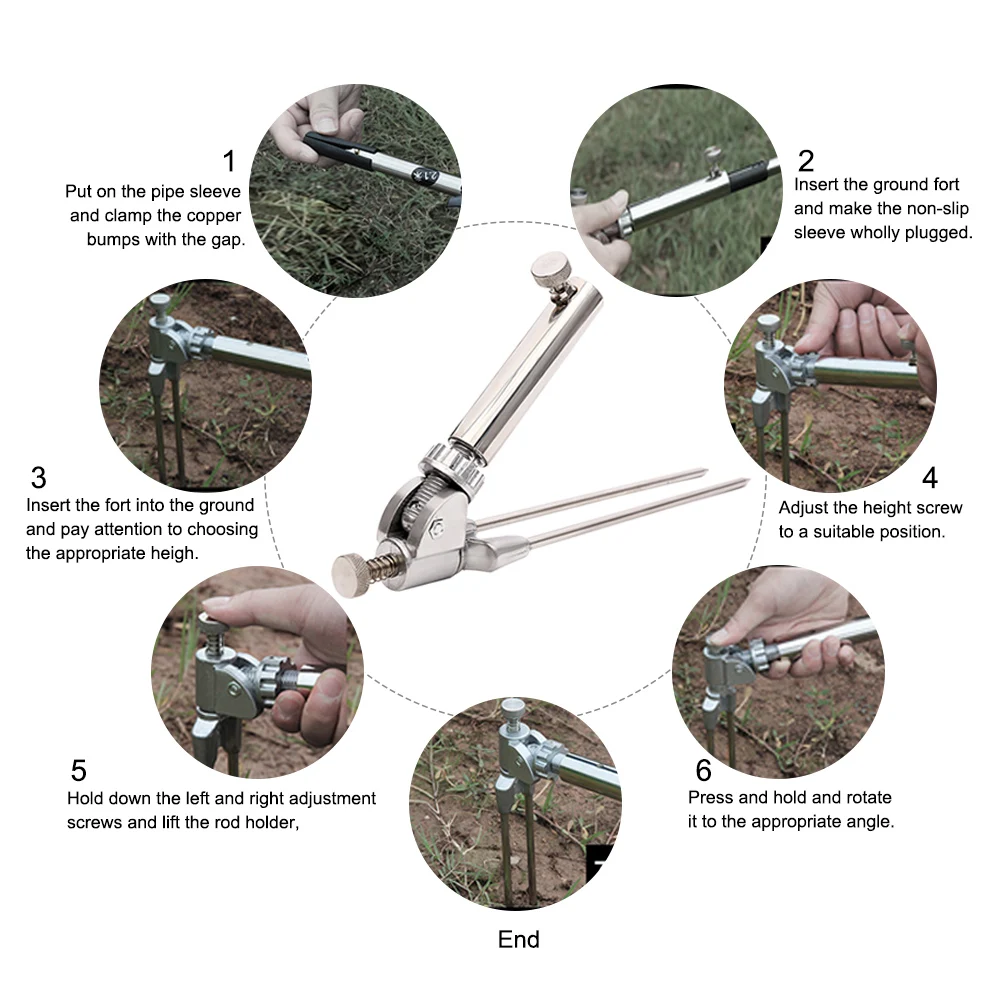 1
Put on the pipe sleeve and clamp the copper bumps with the gap.

2
Insert the ground fort and make the non-slip sleeve wholly plugged.

3
Insert the fort into the ground and pay attention to choosing the appropriate heigh.

4
Adjust the height screw to a suitable position.

5
Hold down the left and right adjustment screws and lift the rod holder,

6
Press and hold and rotate it to the appropriate angle.

End