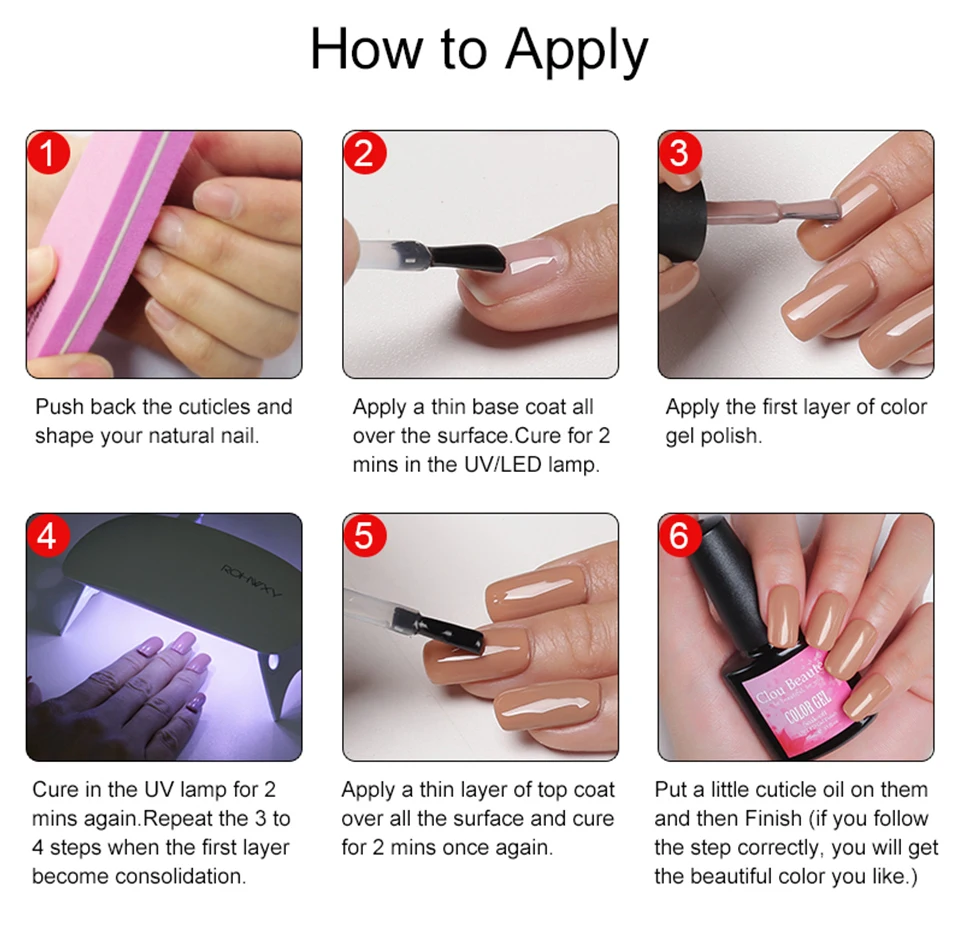 How to Apply

1

Push back the cuticles and shape your natural nail.

2

Apply a thin base coat all over the surface.Cure for 2 mins in the UV/LED lamp.

3

Apply the first layer of color gel polish.

4

ROHWXY

Cure in the UV lamp for 2 mins again.Repeat the 3 to 4 steps when the first layer become consolidation.

5

Apply a thin layer of top coat over all the surface and cure for 2 mins once again.

6

Clou Beaute

COLOR GEL

Put a little cuticle oil on them and then Finish (if you follow the step correctly, you will get the beautiful color you like.)