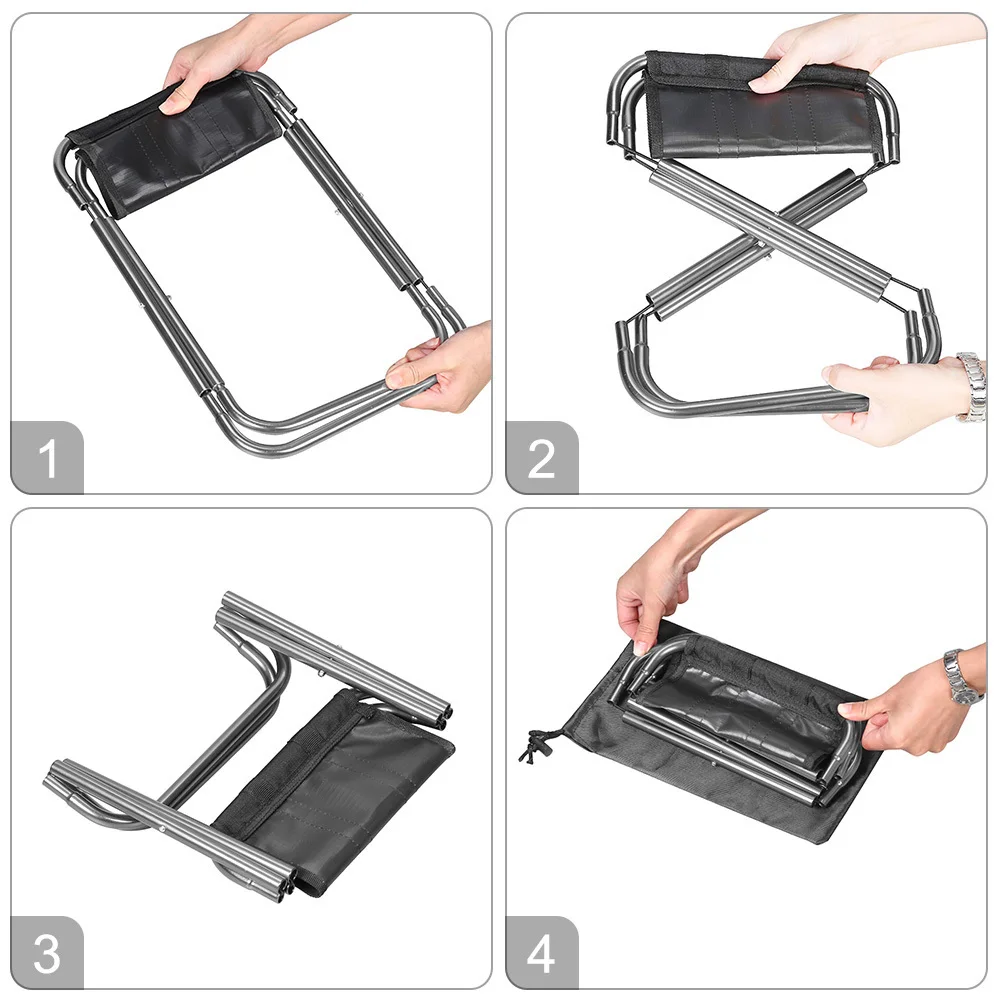 1

2

3

4