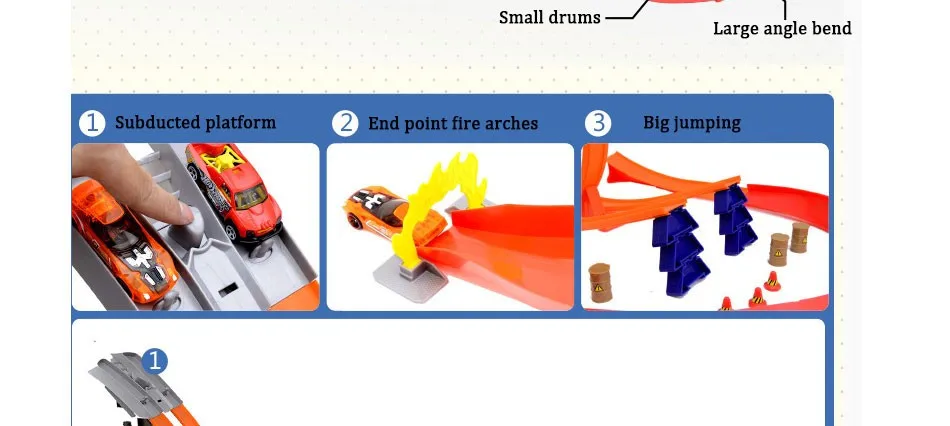 Small drums

Large angle bend

1 Subducted platform

2 End point fire arches

3 Big jumping

1