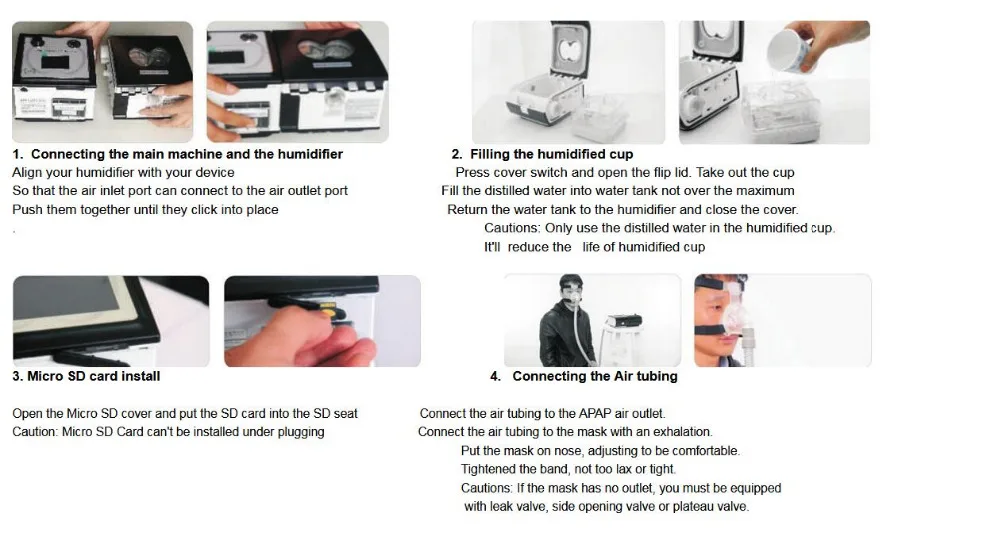 1. Connecting the main machine and the humidifier
Align your humidifier with your device
So that the air inlet port can connect to the air outlet port
Push them together until they click into place

2. Filling the humidified cup
Press cover switch and open the flip lid. Take out the cup
Fill the distilled water into water tank not over the maximum
Return the water tank to the humidifier and close the cover.
Cautions: Only use the distilled water in the humidified cup.
It'll reduce the life of humidified cup

3. Micro SD card install

Open the Micro SD cover and put the SD card into the SD seat
Caution: Micro SD Card can't be installed under plugging

4. Connecting the Air tubing

Connect the air tubing to the APAP air outlet.
Connect the air tubing to the mask with an exhalation.
Put the mask on nose, adjusting to be comfortable.
Tightened the band, not too lax or tight.
Cautions: If the mask has no outlet, you must be equipped with leak valve, side opening valve or plateau valve.