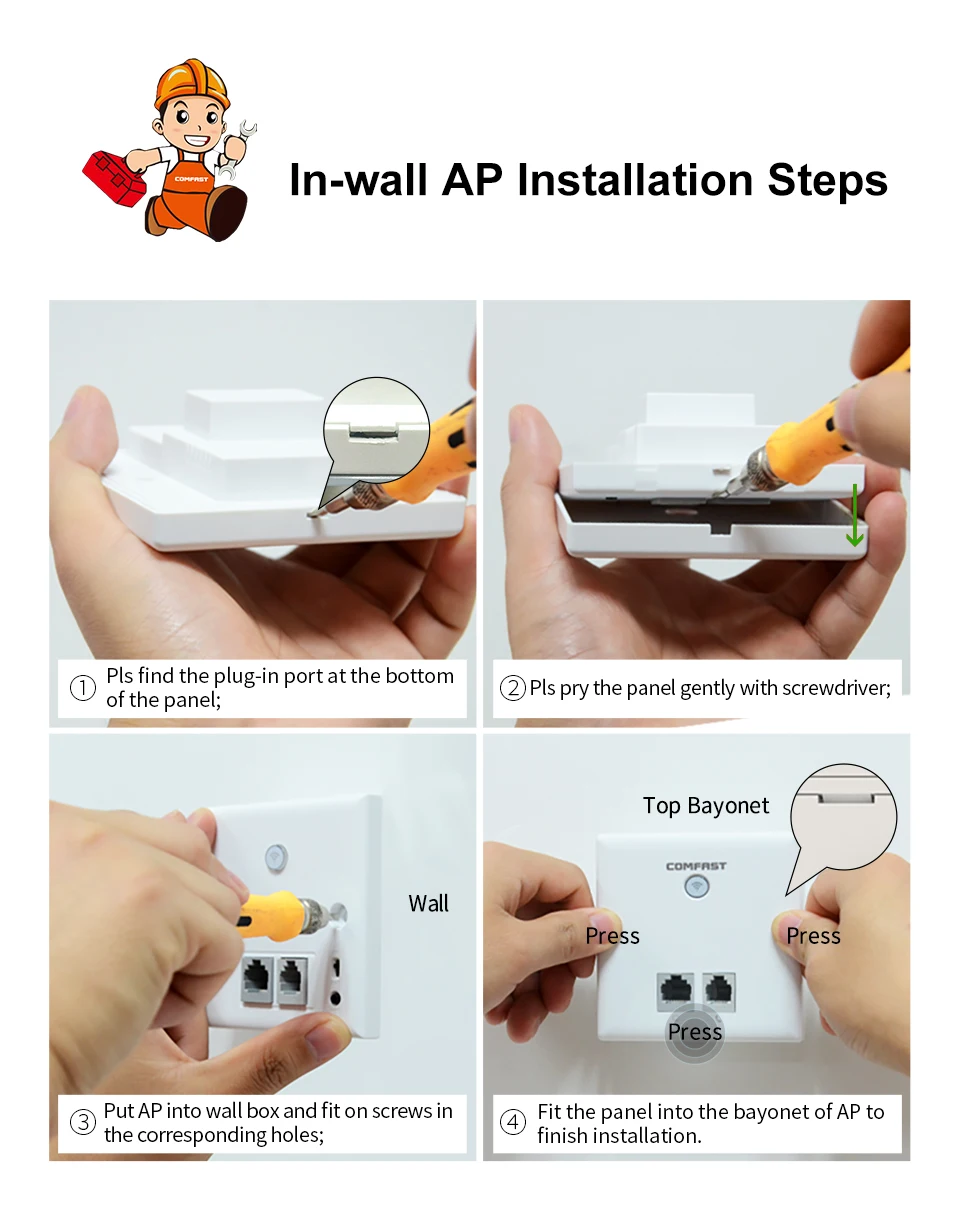 COMFAST

In-wall AP Installation Steps

① Pls find the plug-in port at the bottom of the panel;

② Pls pry the panel gently with screwdriver;

Wall

③ Put AP into wall box and fit on screws in the corresponding holes;

Top Bayonet

COMFAST

Press

Press

Press

④ Fit the panel into the bayonet of AP to finish installation.