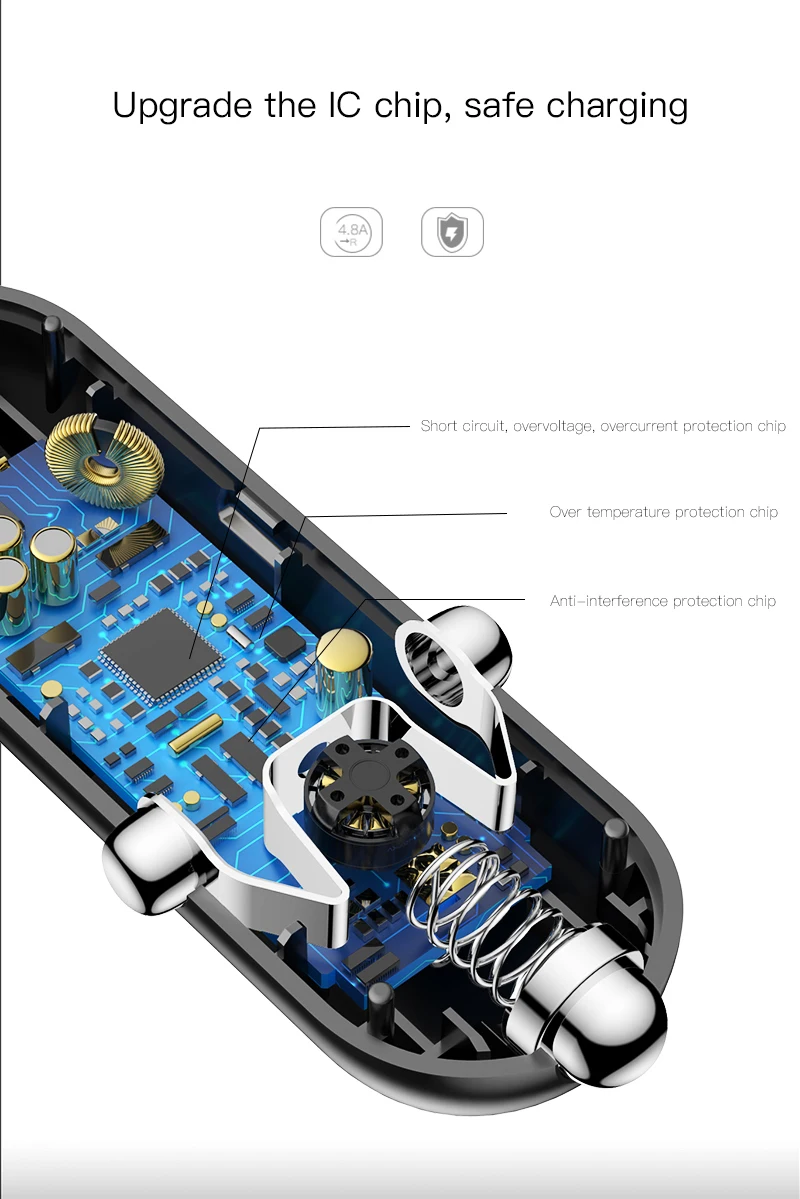 Upgrade the IC chip, safe charging

4.8A

Short circuit, overvoltage, overcurrent protection chip

Over temperature protection chip

Anti-interference protection chip