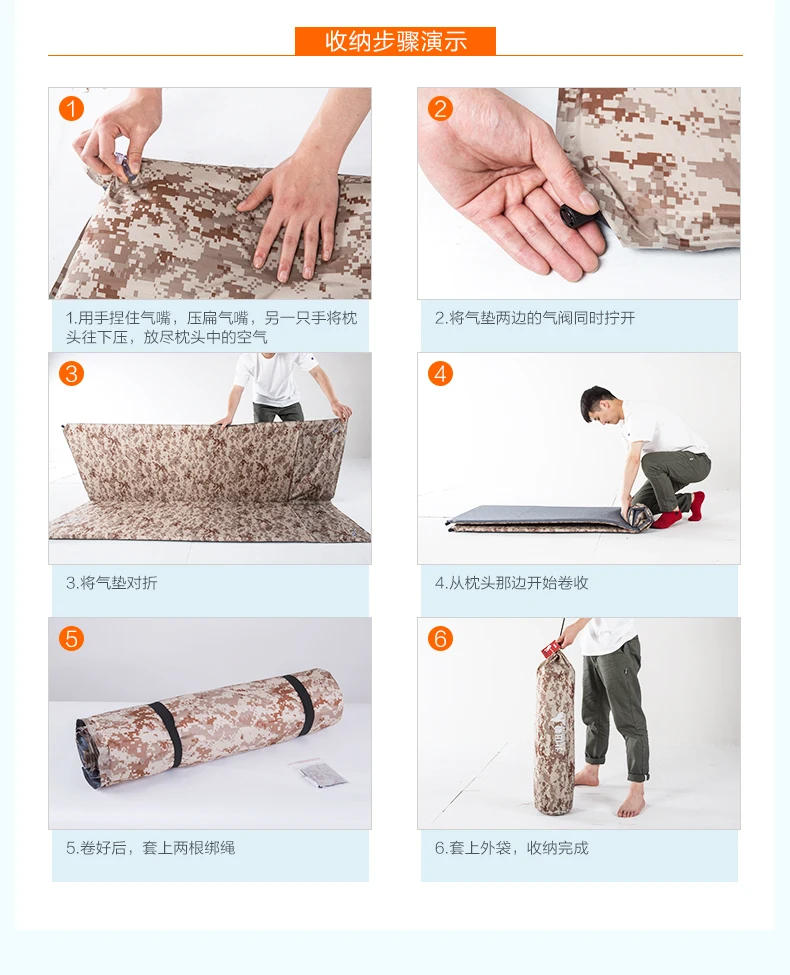 收纳步骤演示

1

1.用手捏住气嘴，压扁气嘴，另一只手将枕头往下压，放尽枕头中的空气

2

2.将气垫两边的气阀同时拧开

3

3.将气垫对折

4

4.从枕头那边开始卷收

5

5.卷好后，套上两根绑绳

6

6.套上外袋，收纳完成