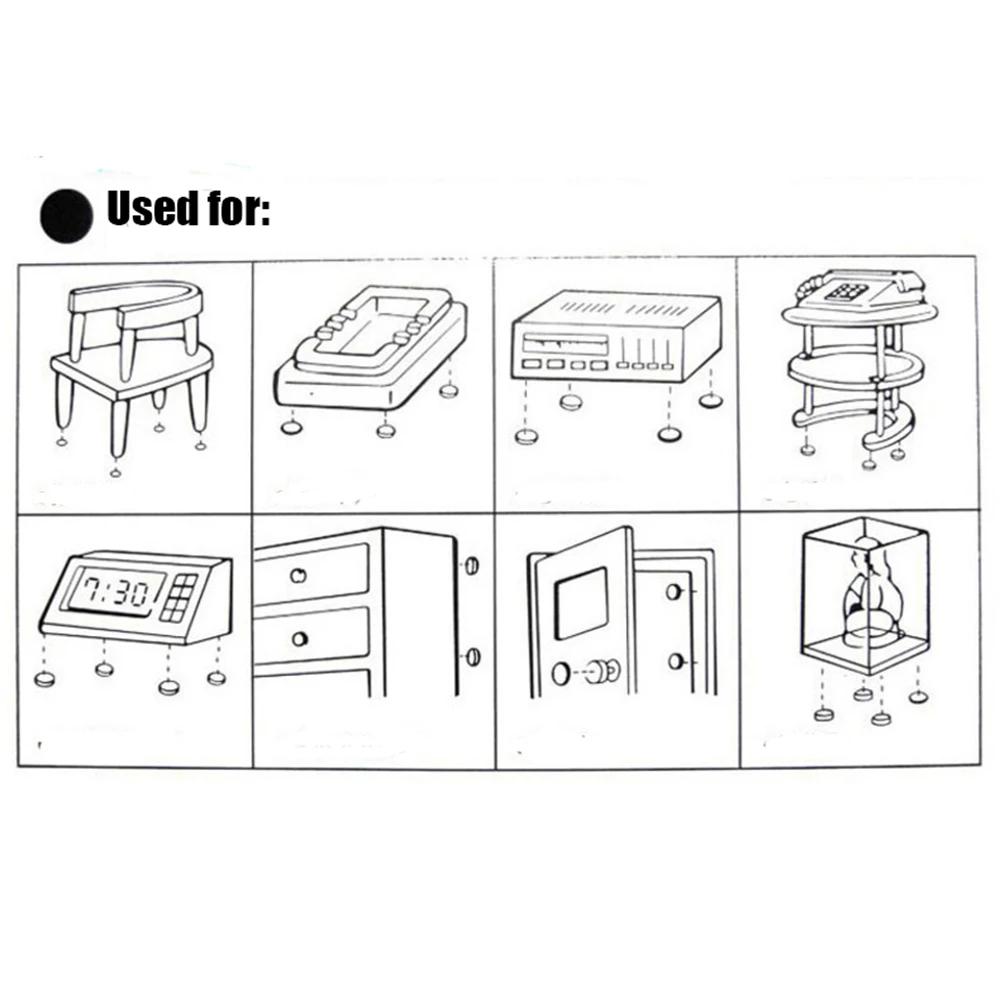 Used for:

7:30