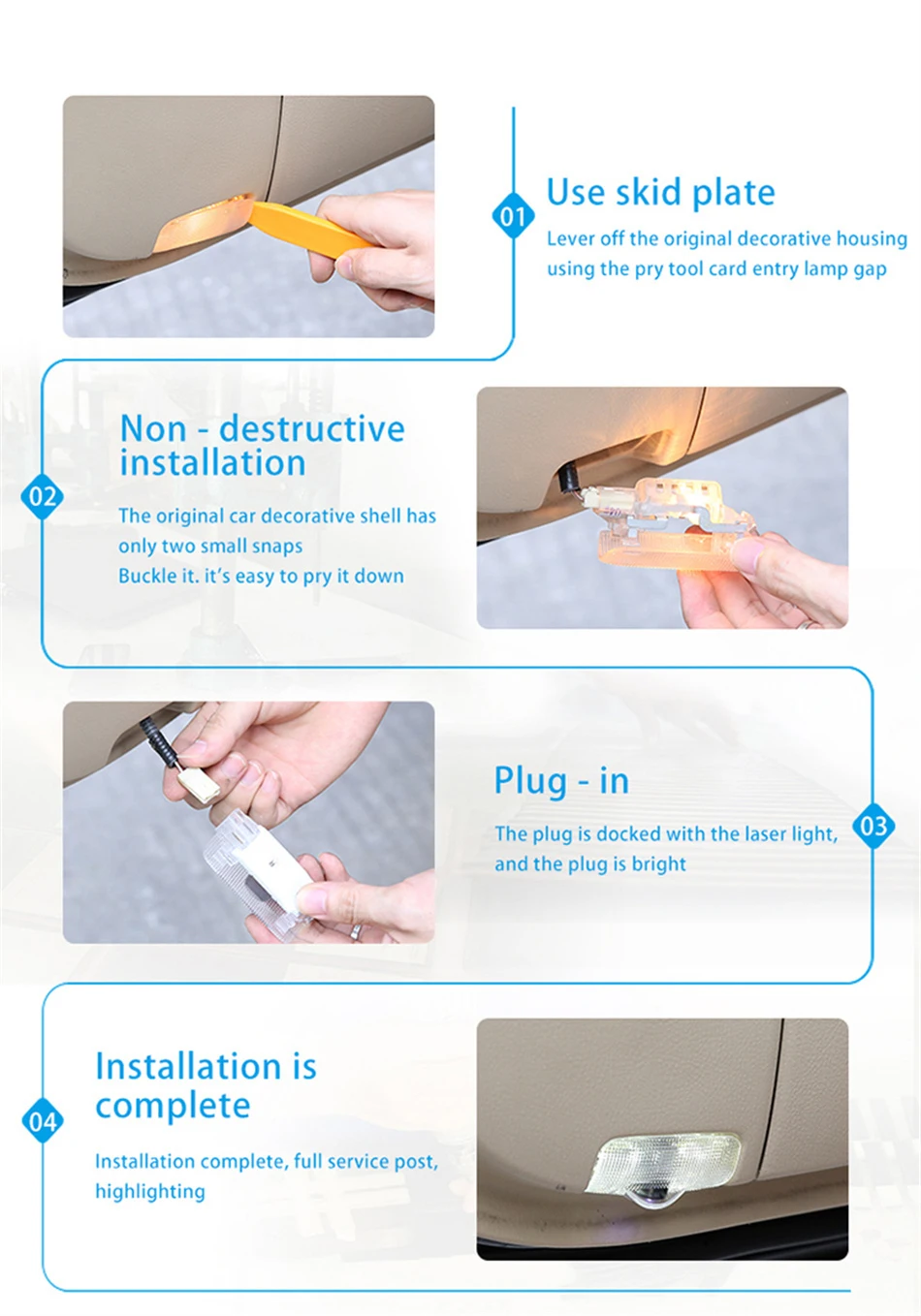 01

Use skid plate

Lever off the original decorative housing using the pry tool card entry lamp gap

02

Non - destructive installation

The original car decorative shell has only two small snaps
Buckle it. it's easy to pry it down

Plug - in

The plug is docked with the laser light, and the plug is bright

03

04

Installation is complete

Installation complete, full service post, highlighting