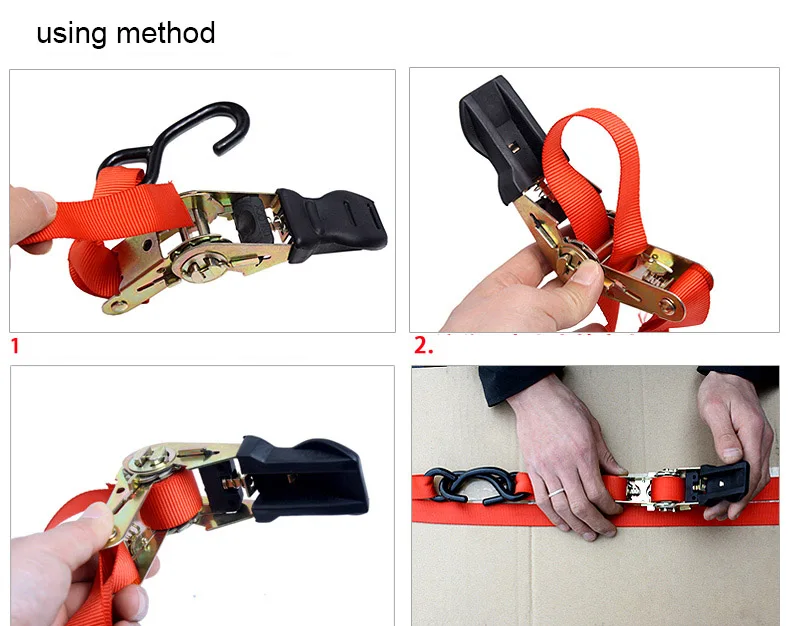 using method

1

2.