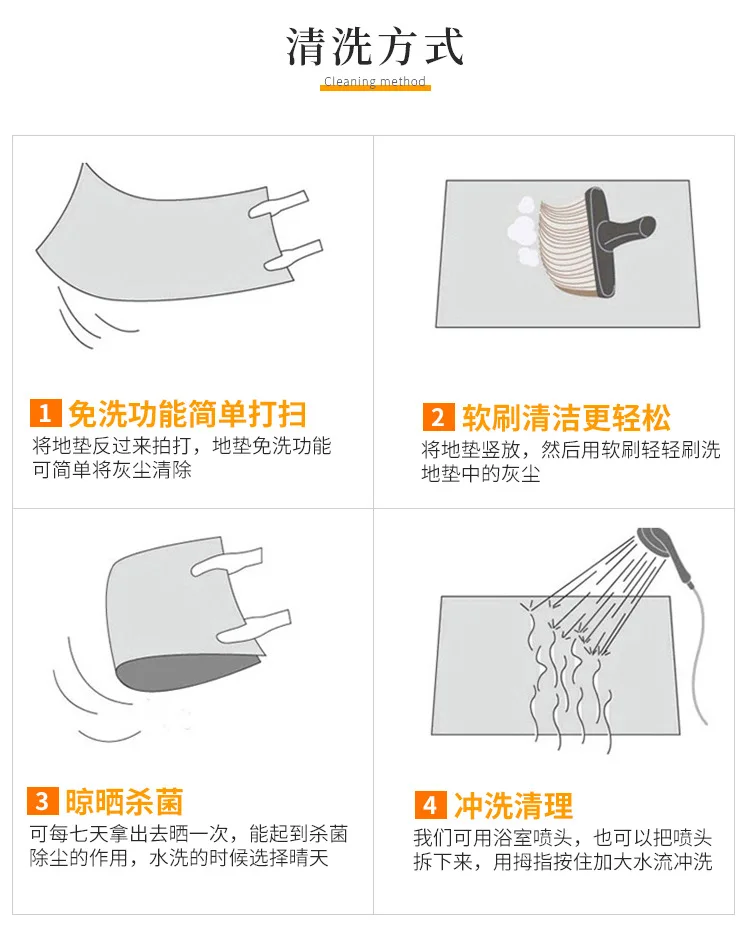 清洗方式

Cleaning method

1 免洗功能简单打扫

将地垫反过来拍打，地垫免洗功能可简单将灰尘清除

2 软刷清洁更轻松

将地垫竖放，然后用软刷轻轻刷洗地垫中的灰尘

3 晾晒杀菌

可每七天拿出去晒一次，能起到杀菌除尘的作用，水洗的时候选择晴天

4 冲洗清理

我们可用浴室喷头，也可以把喷头拆下来，用拇指按住加大水流冲洗