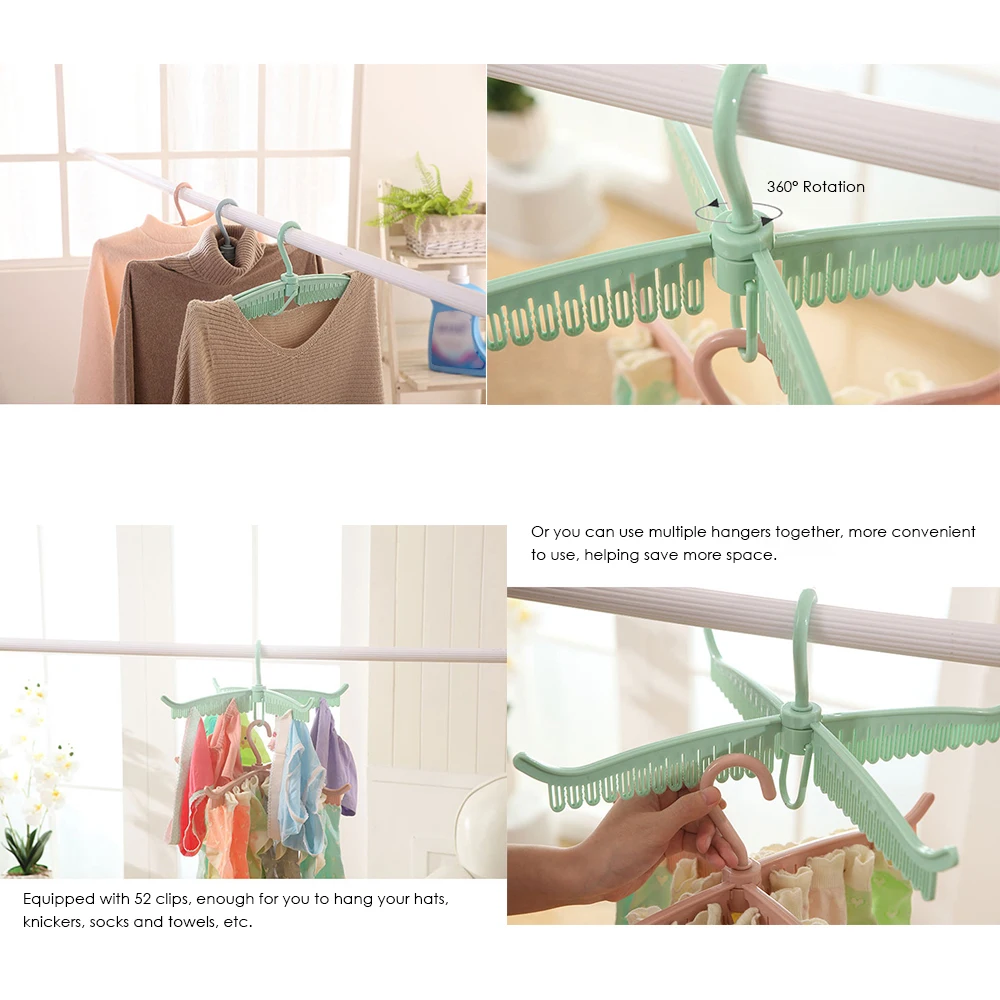 360° Rotation

Or you can use multiple hangers together, more convenient to use, helping save more space.

Equipped with 52 clips, enough for you to hang your hats, knickers, socks and towels, etc.