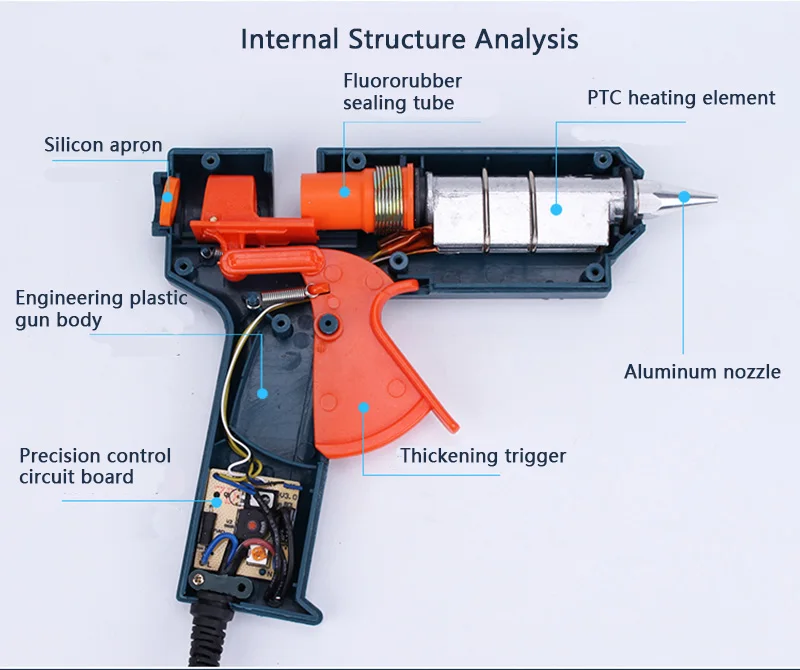 Internal Structure Analysis

Fluororubber sealing tube

PTC heating element

Silicon apron

Engineering plastic gun body

Aluminum nozzle

Precision control circuit board

Thickening trigger

V3.0