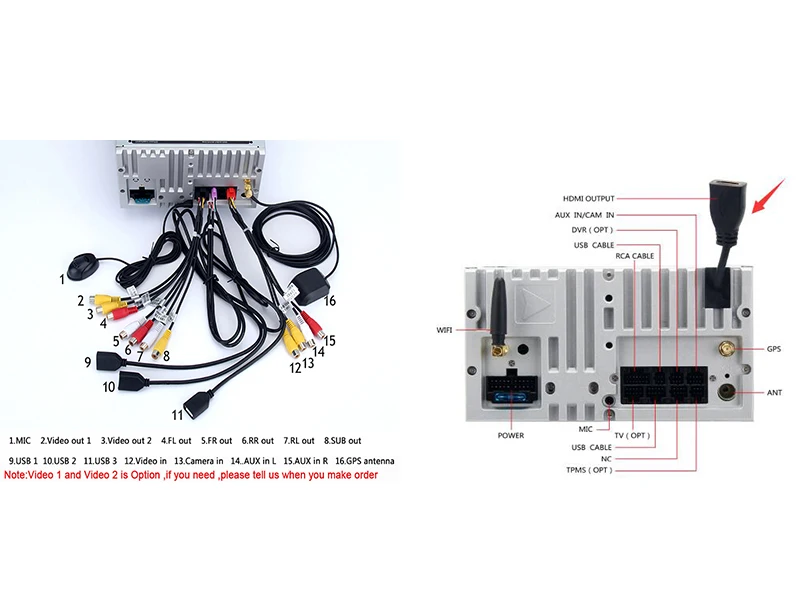 1
2
3
4
5
6
7
8
9
10
11
12
13
14
15
16

1.MIC 2.Video out 1 3.Video out 2 4.FL out 5.FR out 6.RR out 7.RL out 8.SUB out
9.USB 1 10.USB 2 11.USB 3 12.Video in 13.Camera in 14..AUX in L 15.AUX in R 16.GPS antenna
Note:Video 1 and Video 2 is Option ,if you need ,please tell us when you make order

HDMI OUTPUT
AUX IN/CAM IN
DVR ( OPT )
USB CABLE
RCA CABLE
WIFI
GPS
ANT
POWER
MIC
TV ( OPT )
USB CABLE
NC
TPMS ( OPT )