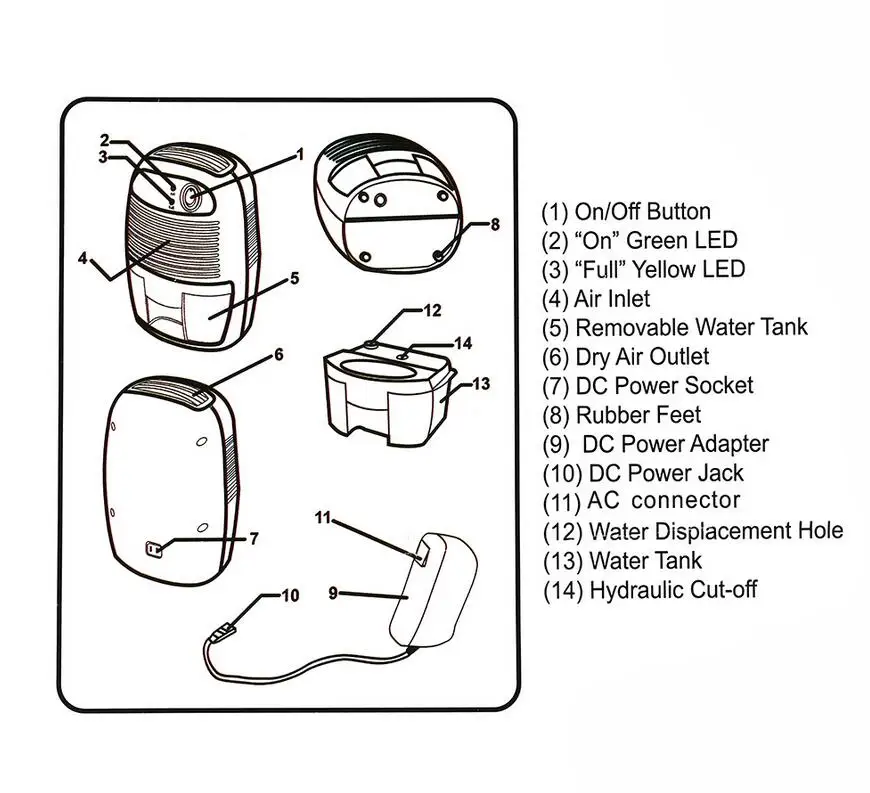 2
3
1
4
5
8
12
14
13
6
7
11
10
9

(1) On/Off Button
(2) “On” Green LED
(3) “Full” Yellow LED
(4) Air Inlet
(5) Removable Water Tank
(6) Dry Air Outlet
(7) DC Power Socket
(8) Rubber Feet
(9) DC Power Adapter
(10) DC Power Jack
(11) AC connector
(12) Water Displacement Hole
(13) Water Tank
(14) Hydraulic Cut-off