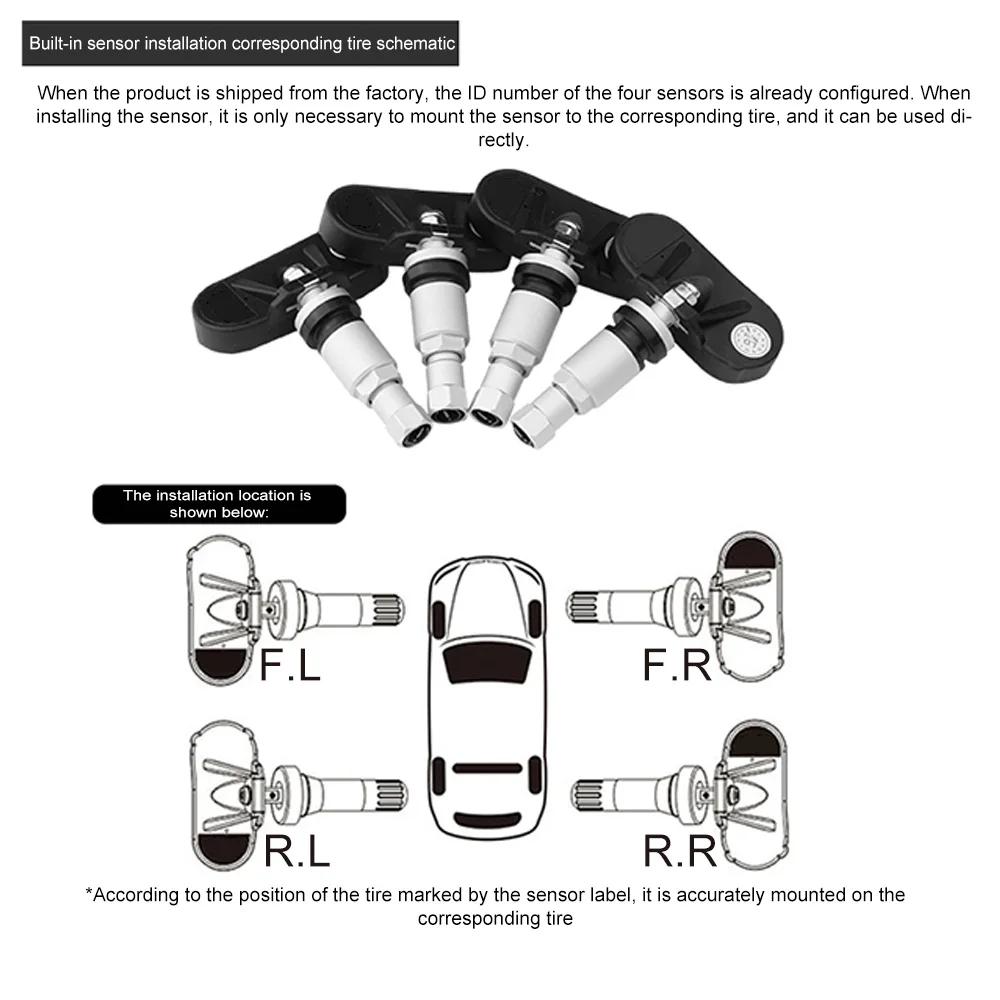 Built-in sensor installation corresponding tire schematic

When the product is shipped from the factory, the ID number of the four sensors is already configured. When installing the sensor, it is only necessary to mount the sensor to the corresponding tire, and it can be used directly.

The installation location is shown below:

F.L

F.R

R.L

R.R

*According to the position of the tire marked by the sensor label, it is accurately mounted on the corresponding tire